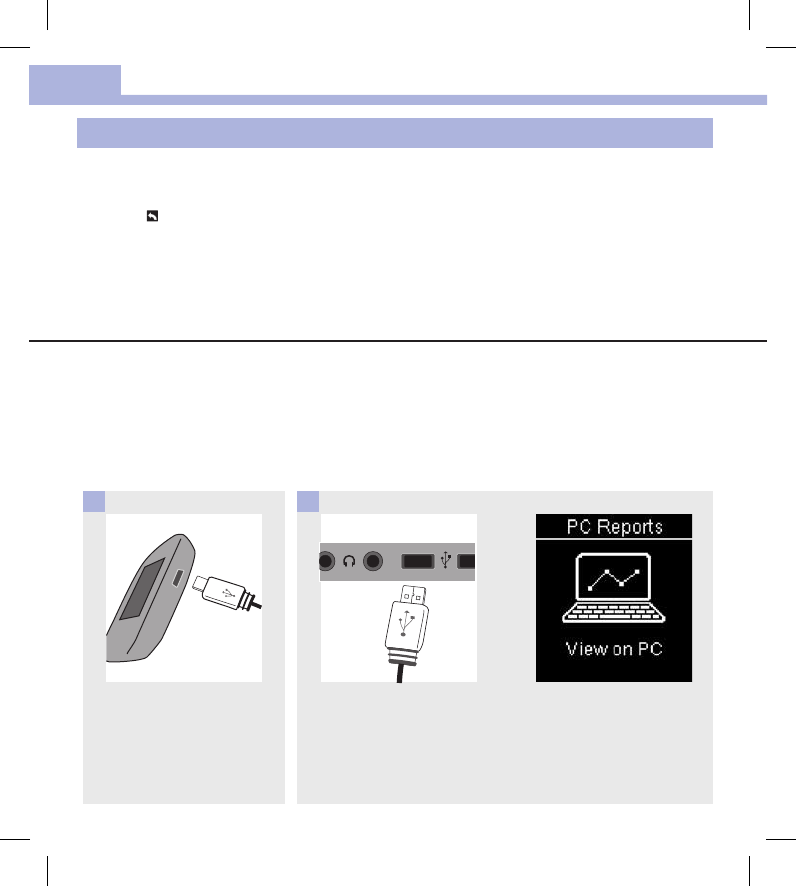 PC Reports

View on PC