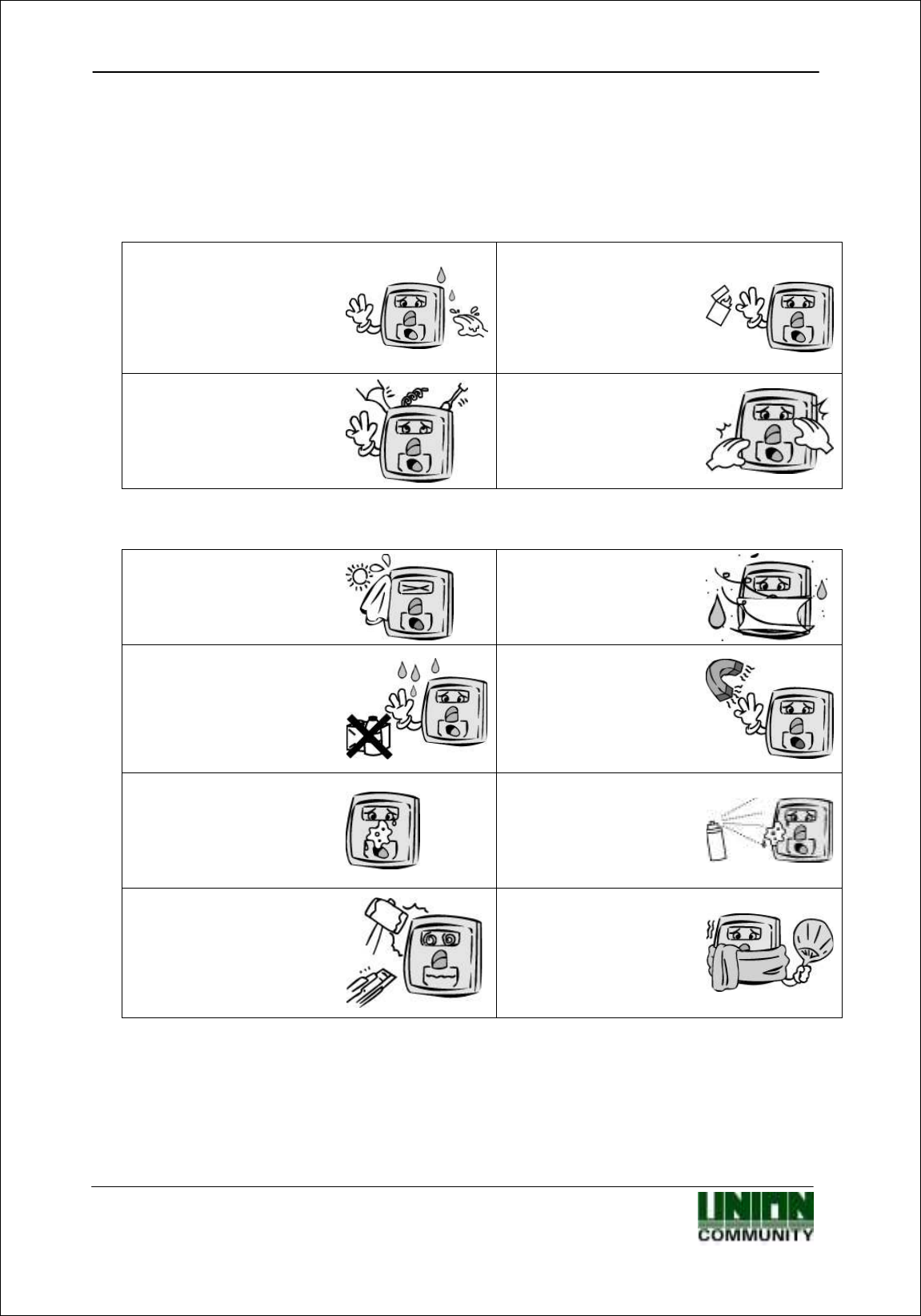 UNION
COMMUNITY