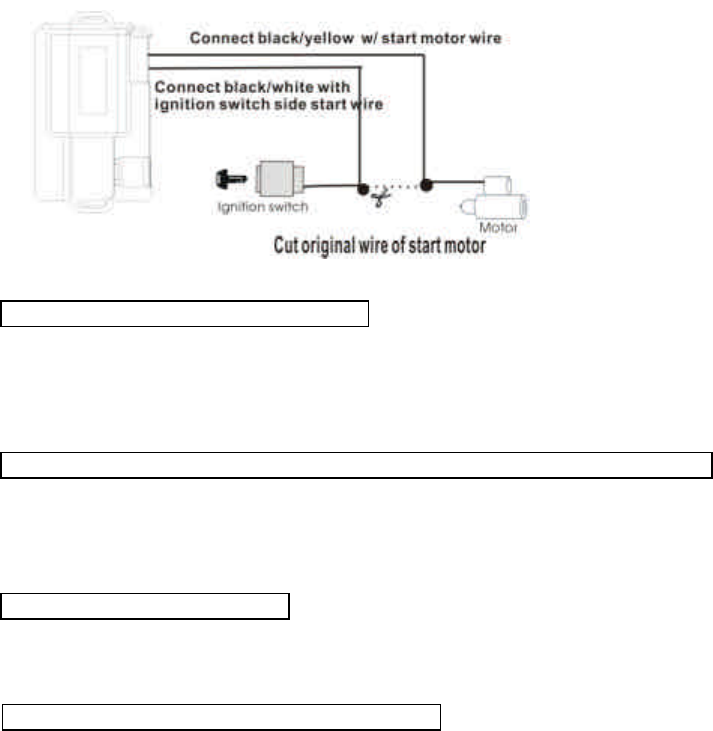 Connect black/yellow w/ start motor wire

Connect black/white with ignition switch side start wire

Ignition switch

Motor

Cut original wire of start motor