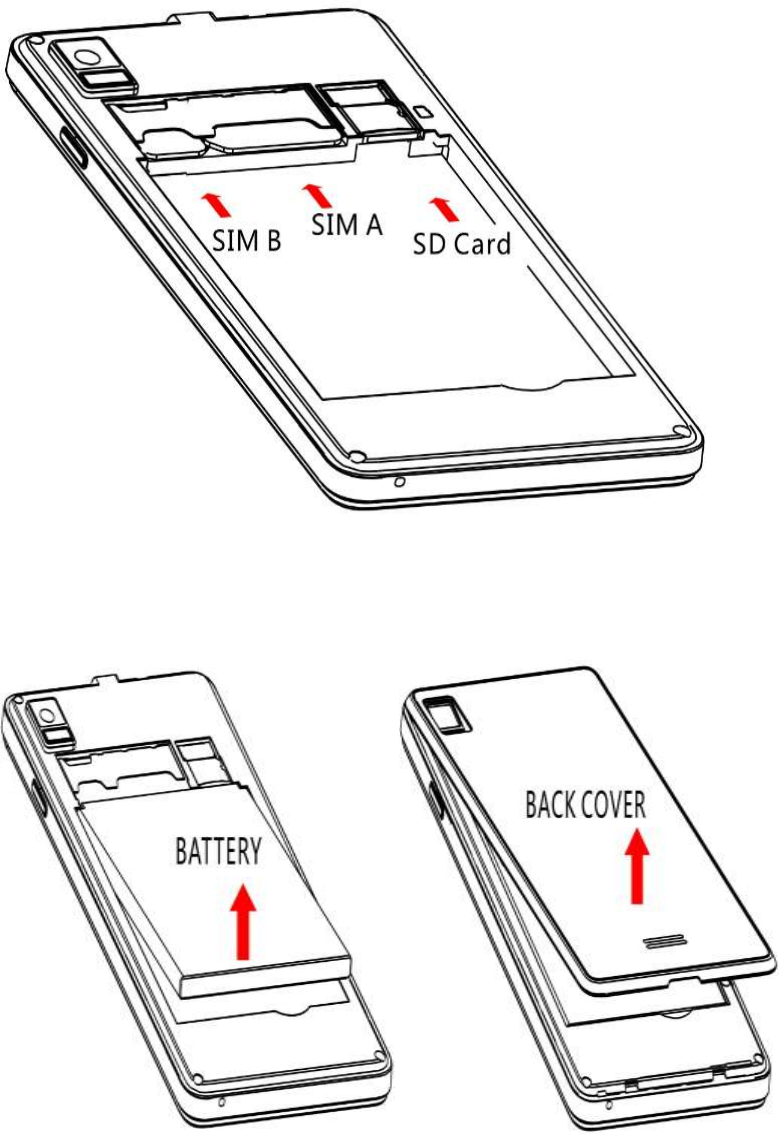 SIM B SIM A SD Card

BATTERY

BACK COVER