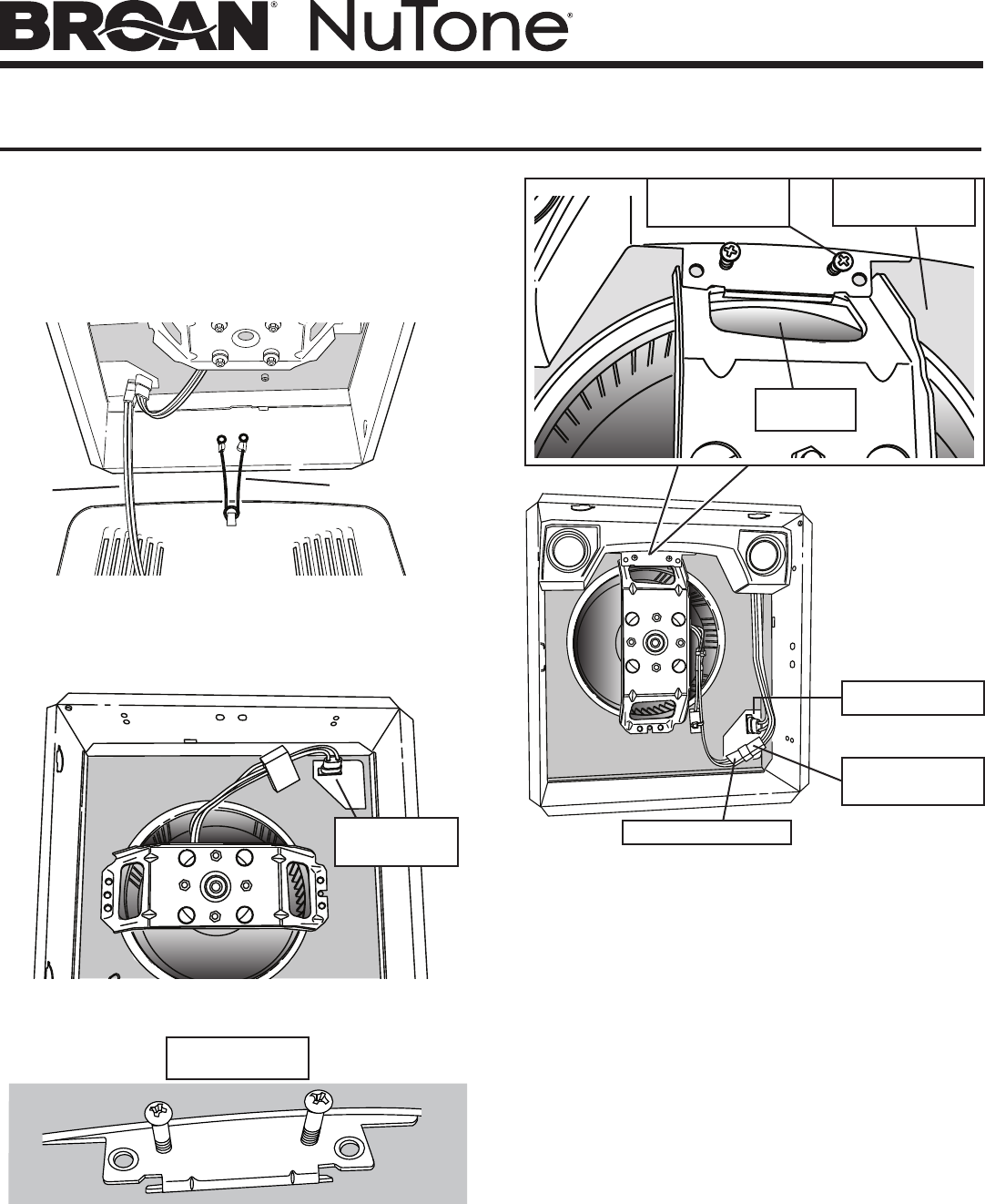 BROAN® NuTone®