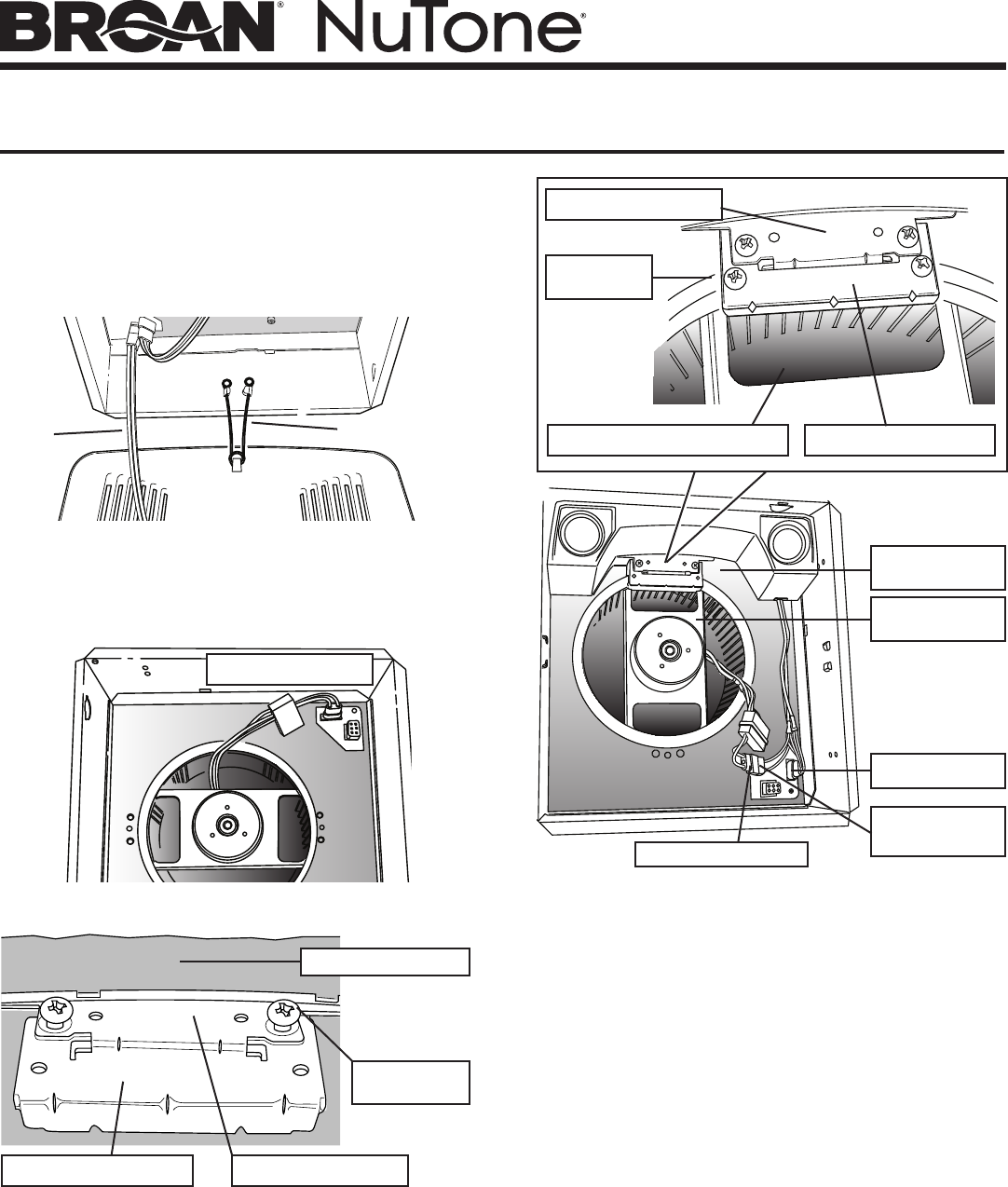 BROAN® NuTone®