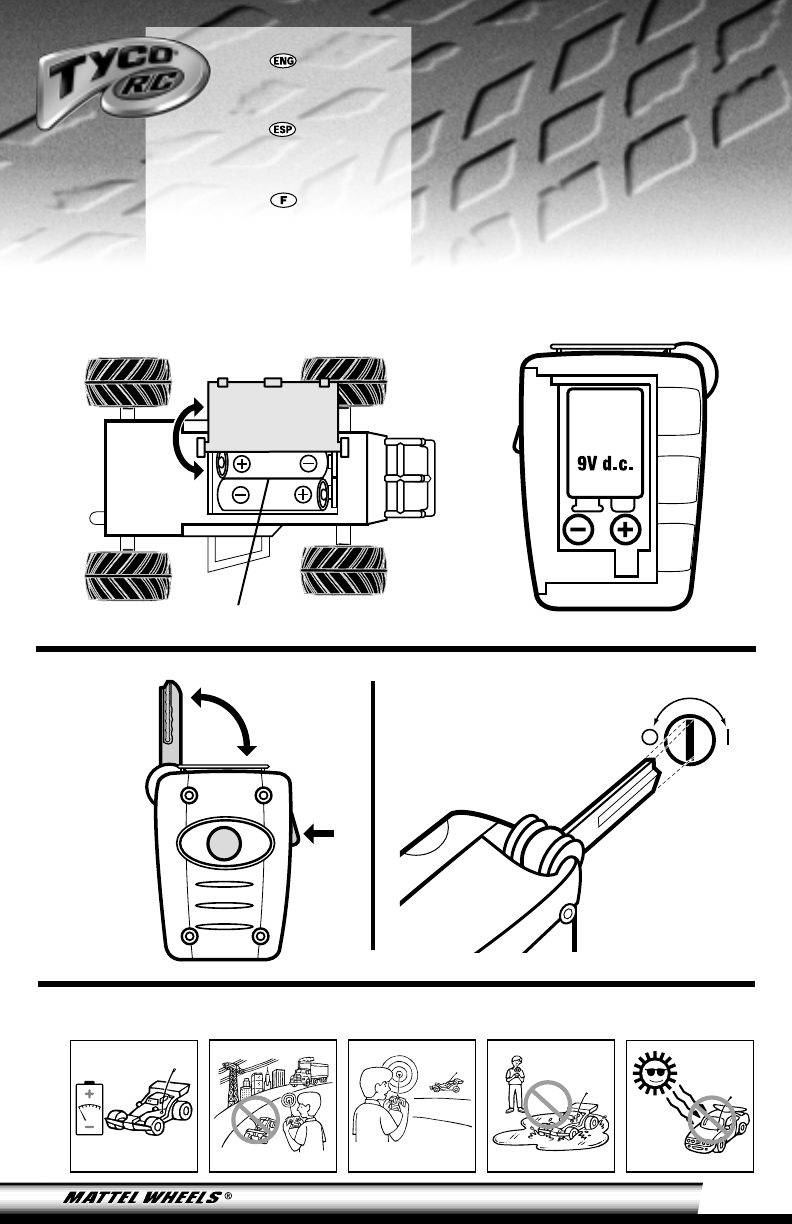 TYCO R/C

ENG

ESP

F

9V d.c.

MATTEL WHEELS ®