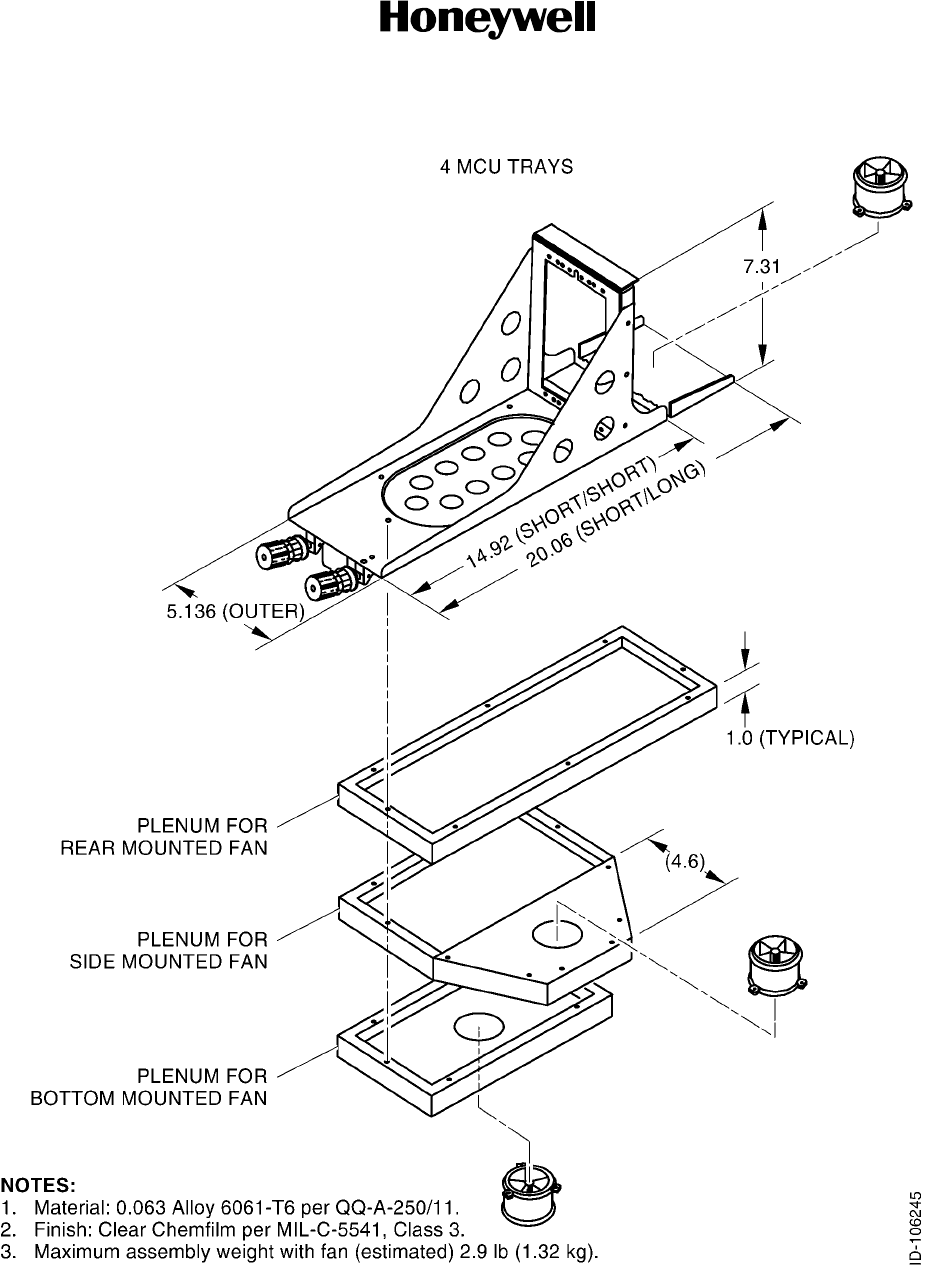 Honeywell

4 MCU TRAYS

7.31

14.92 (SHORT/SHORT)
20.06 (SHORT/LONG)

5.136 (OUTER)

1.0 (TYPICAL)

PLENUM FOR
REAR MOUNTED FAN

(4.6)

PLENUM FOR
SIDE MOUNTED FAN

PLENUM FOR
BOTTOM MOUNTED FAN

NOTES:
1. Material: 0.063 Alloy 6061-T6 per QQ-A-250/11.
2. Finish: Clear Chemfilm per MIL-C-5541, Class 3.
3. Maximum assembly weight with fan (estimated) 2.9 lb (1.32 kg).

ID-106245