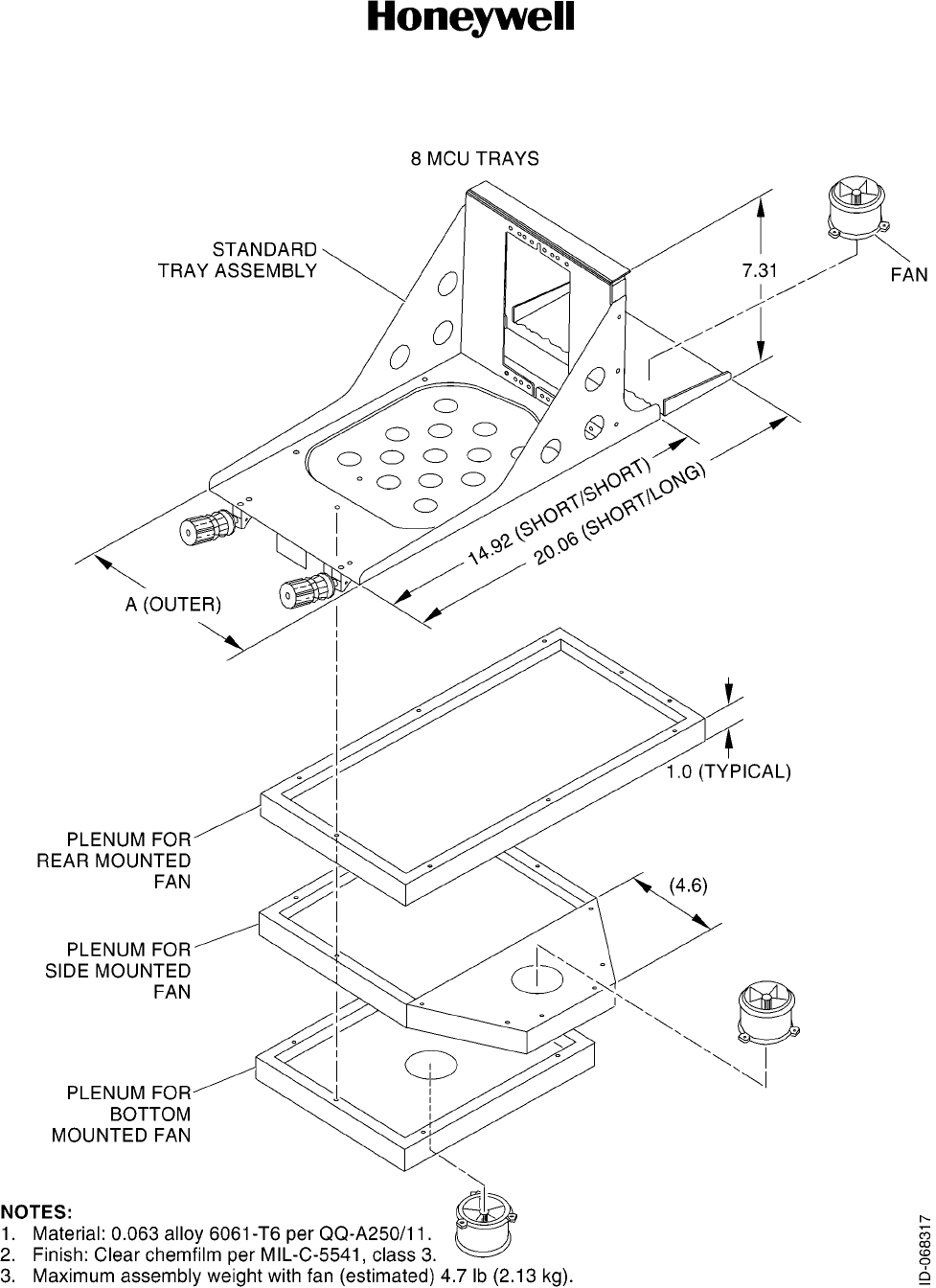 Honeywell

8 MCU TRAYS

STANDARD TRAY ASSEMBLY

7.31

FAN

14.92 (SHORT/SHORT)

20.06 (SHORT/LONG)

A (OUTER)

1.0 (TYPICAL)

PLENUM FOR REAR MOUNTED FAN

(4.6)

PLENUM FOR SIDE MOUNTED FAN

PLENUM FOR BOTTOM MOUNTED FAN

NOTES:
1. Material: 0.063 alloy 6061-T6 per QQ-A250/11.
2. Finish: Clear chemfilm per MIL-C-5541, class 3.
3. Maximum assembly weight with fan (estimated) 4.7 lb (2.13 kg).

ID-068317