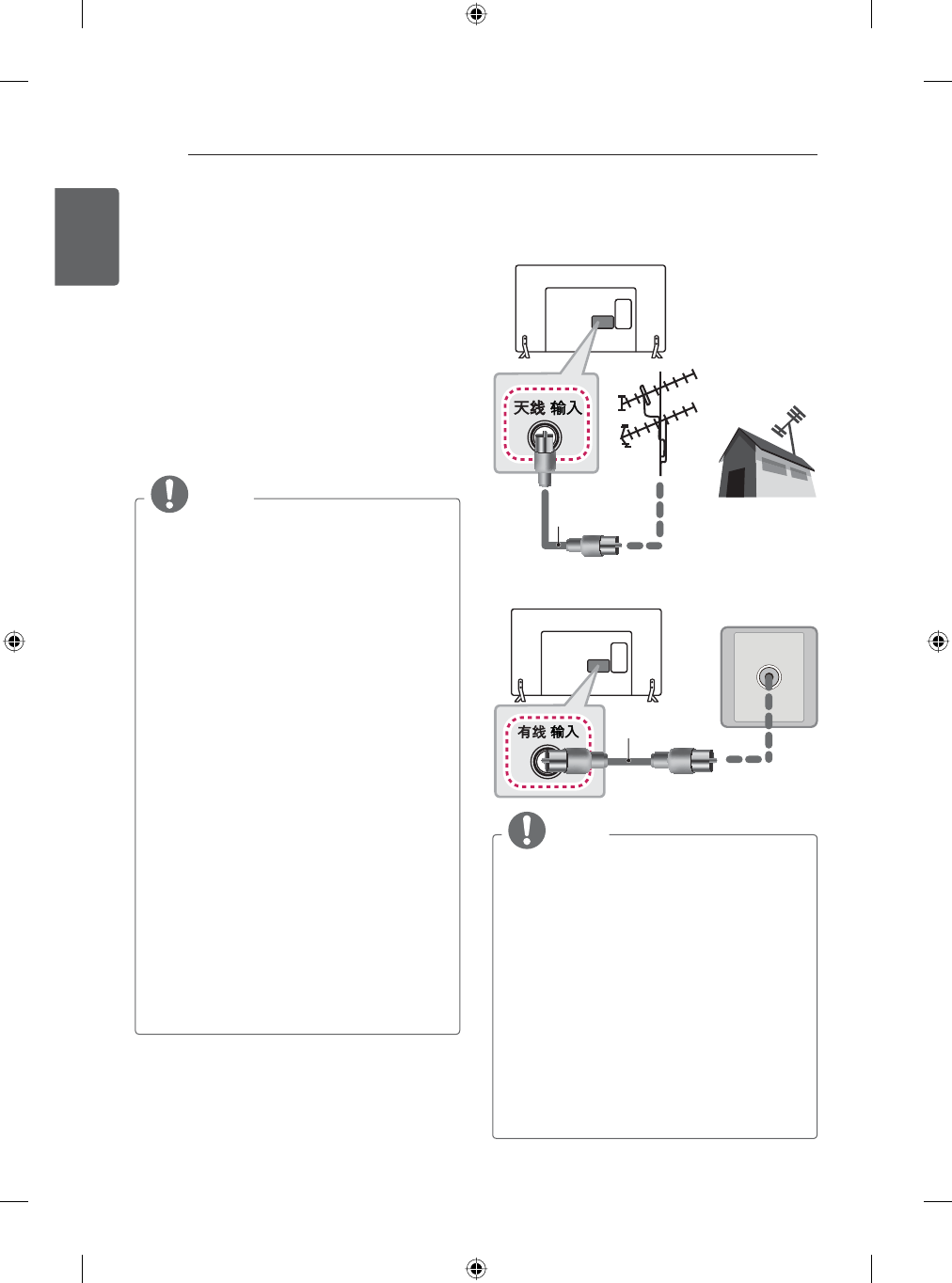 天线 输入

有线 输入