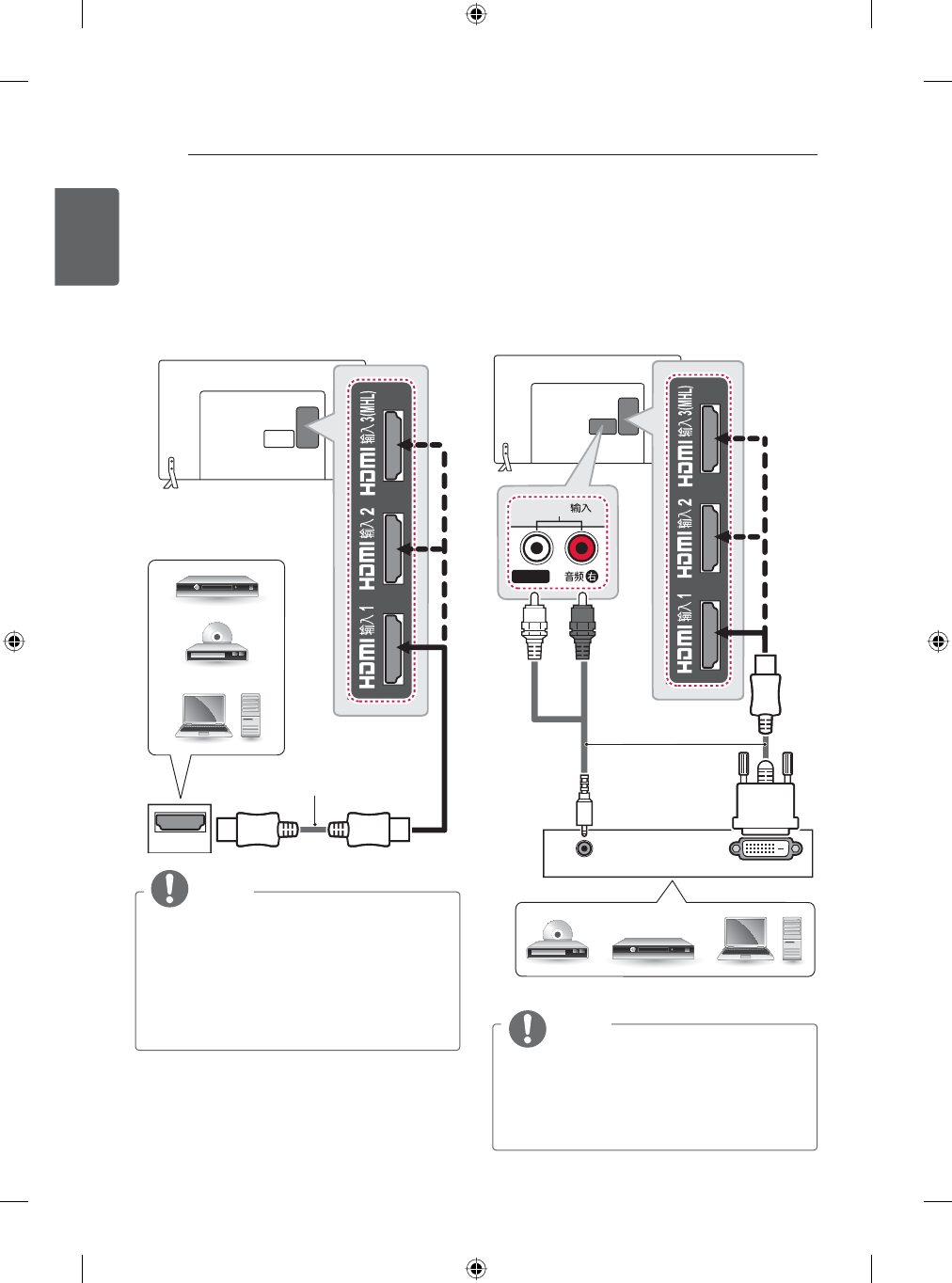 HDMI 输入 3(MHL)
HDMI 输入 2
HDMI 输入 1

输入
音频 右

HDMI 输入 3(MHL)
HDMI 输入 2
HDMI 输入 1