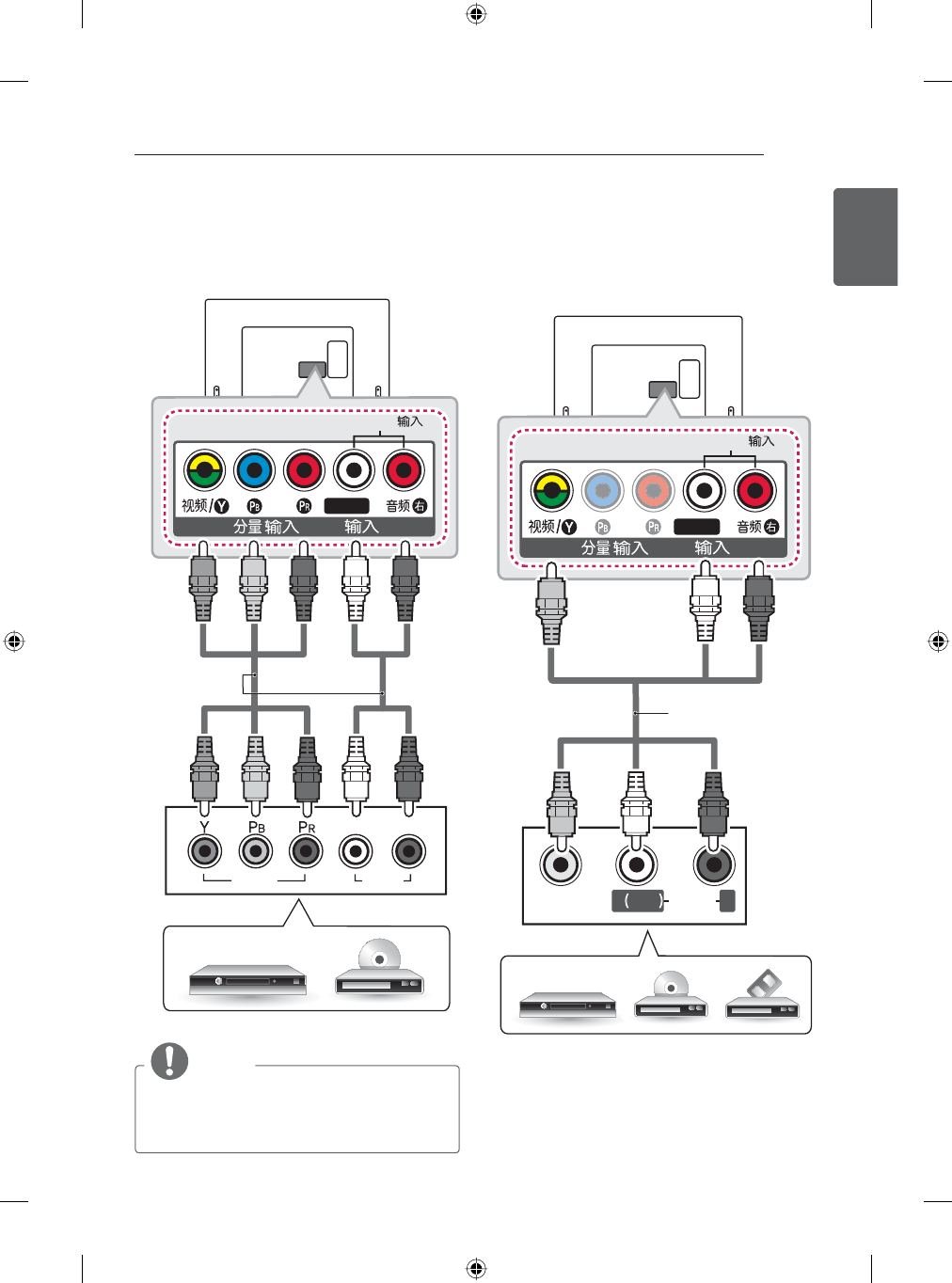 输入

视频/Y PB PR 音频 右
分量输入 输入

Y PB PR

输入

视频/Y PB PR 音频 右
分量输入 输入

( )