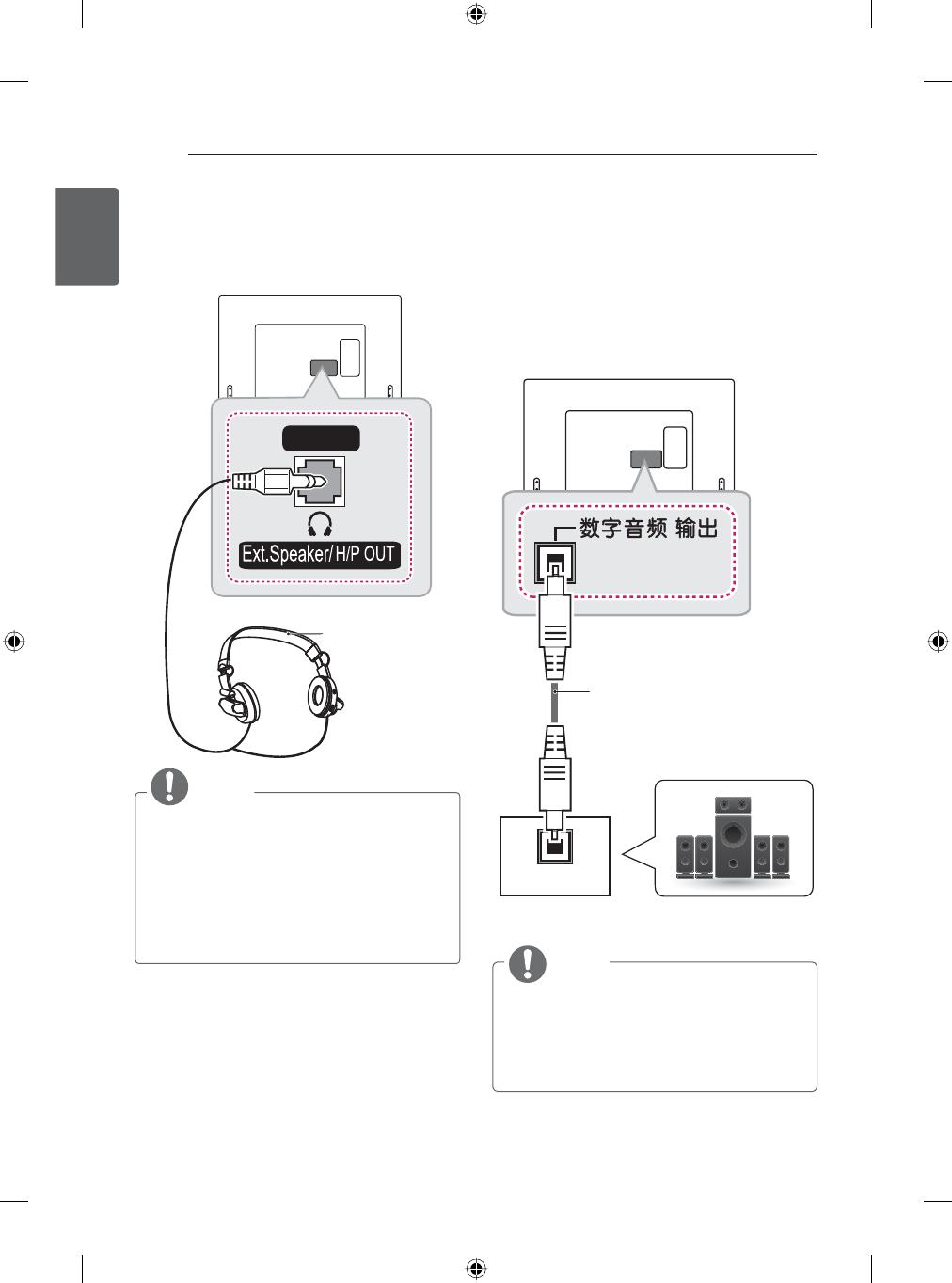 Ext.Speaker/ H/P OUT

数字音频 输出