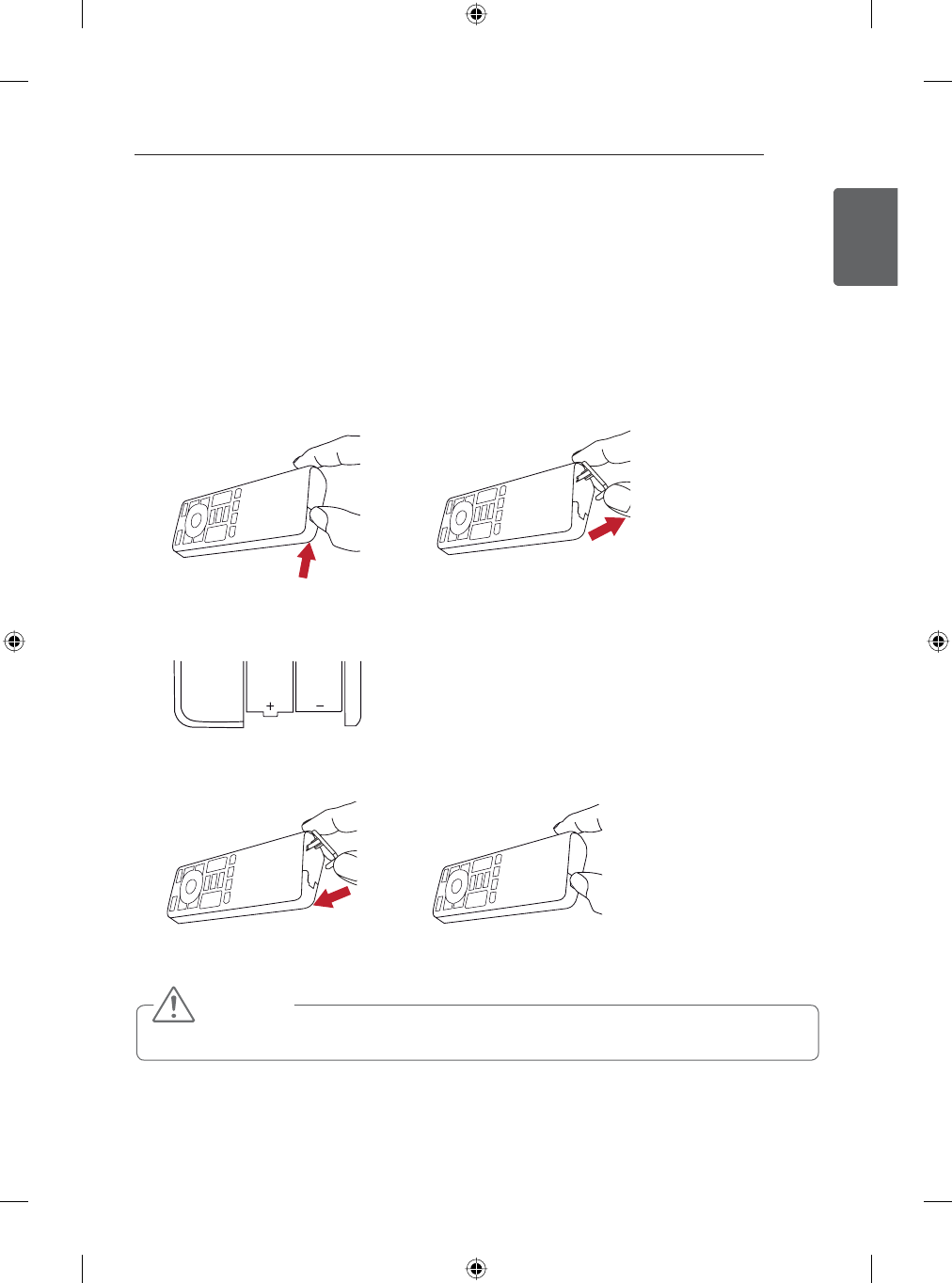 +
−