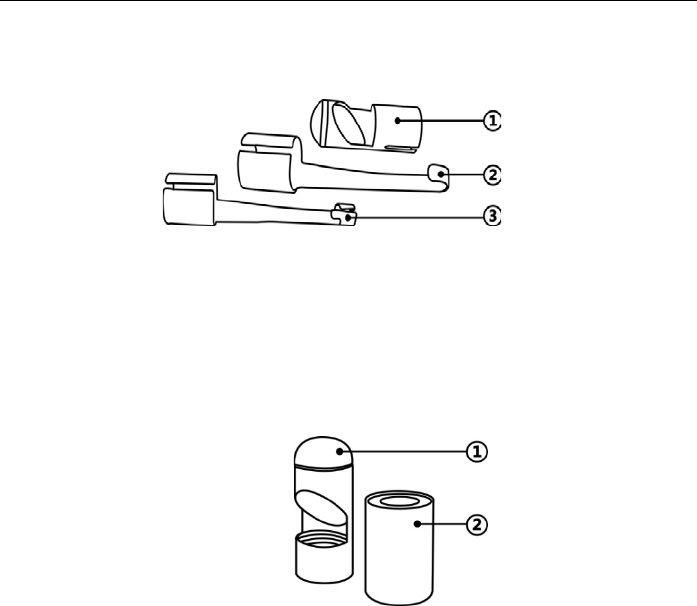 ①
②
③

①
②