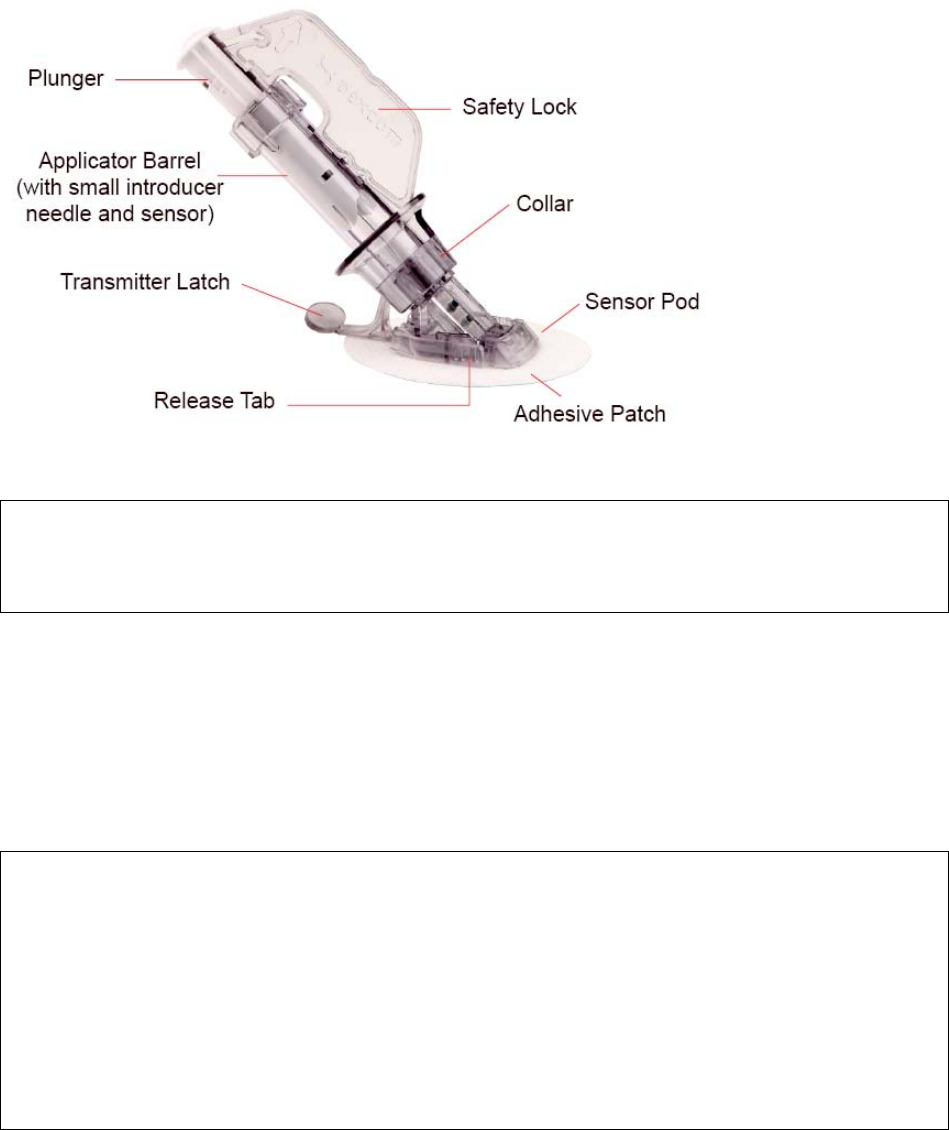 Plunger

Safety Lock

Applicator Barrel (with small introducer needle and sensor)

Collar

Transmitter Latch

Sensor Pod

Release Tab

Adhesive Patch