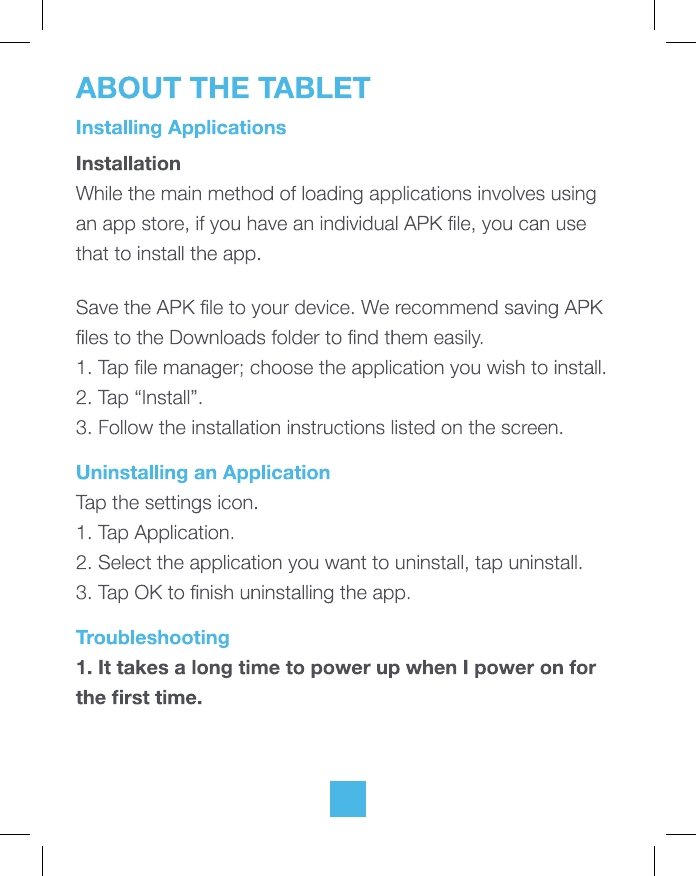 ABOUT THE TABLET

Installing Applications

Installation
While the main method of loading applications involves using an app store, if you have an individual APK file, you can use that to install the app.

Save the APK file to your device. We recommend saving APK files to the Downloads folder to find them easily.
1. Tap file manager; choose the application you wish to install.
2. Tap “Install”.
3. Follow the installation instructions listed on the screen.

Uninstalling an Application
Tap the settings icon.
1. Tap Application.
2. Select the application you want to uninstall, tap uninstall.
3. Tap OK to finish uninstalling the app.

Troubleshooting
1. It takes a long time to power up when I power on for the first time.