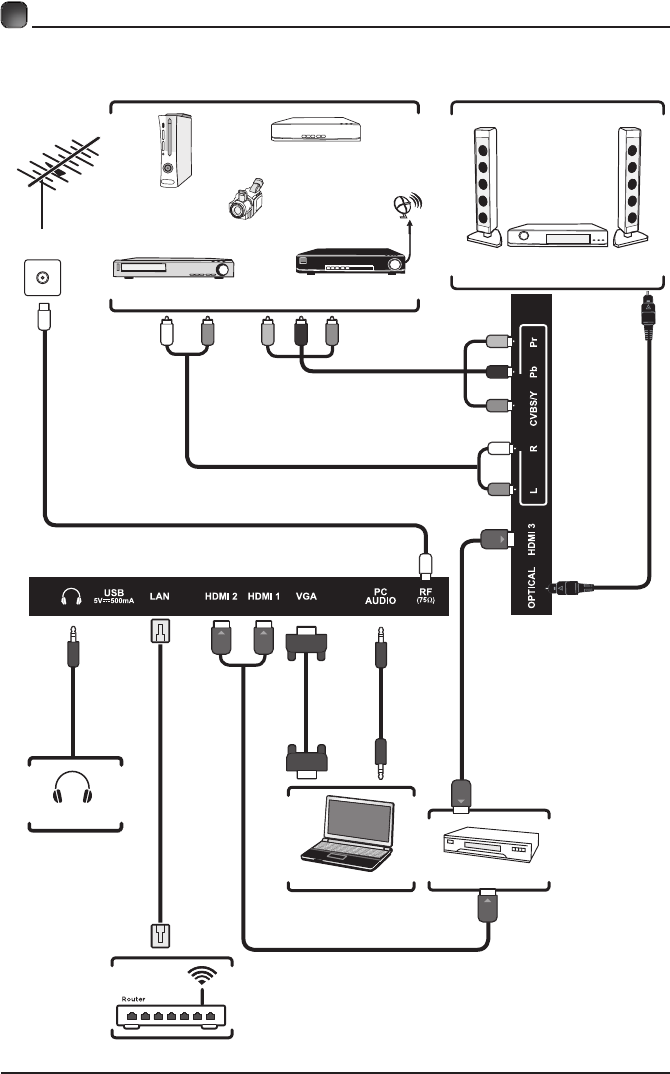 Pr
Pb
CVBS/Y
R
L
HDMI 3
OPTICAL
USB
5V⎓500mA
LAN
HDMI 2
HDMI 1
VGA
PC
AUDIO
RF
(75Ω)
Router