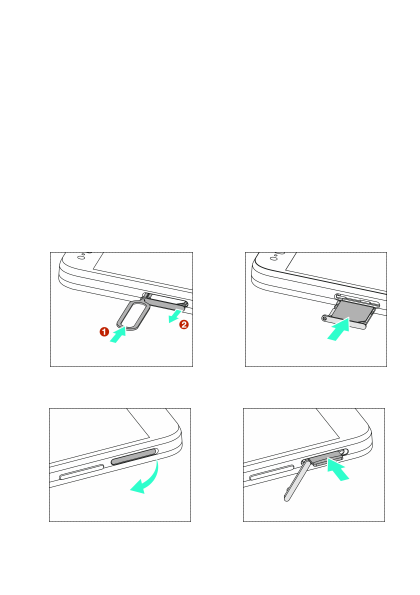 1
2