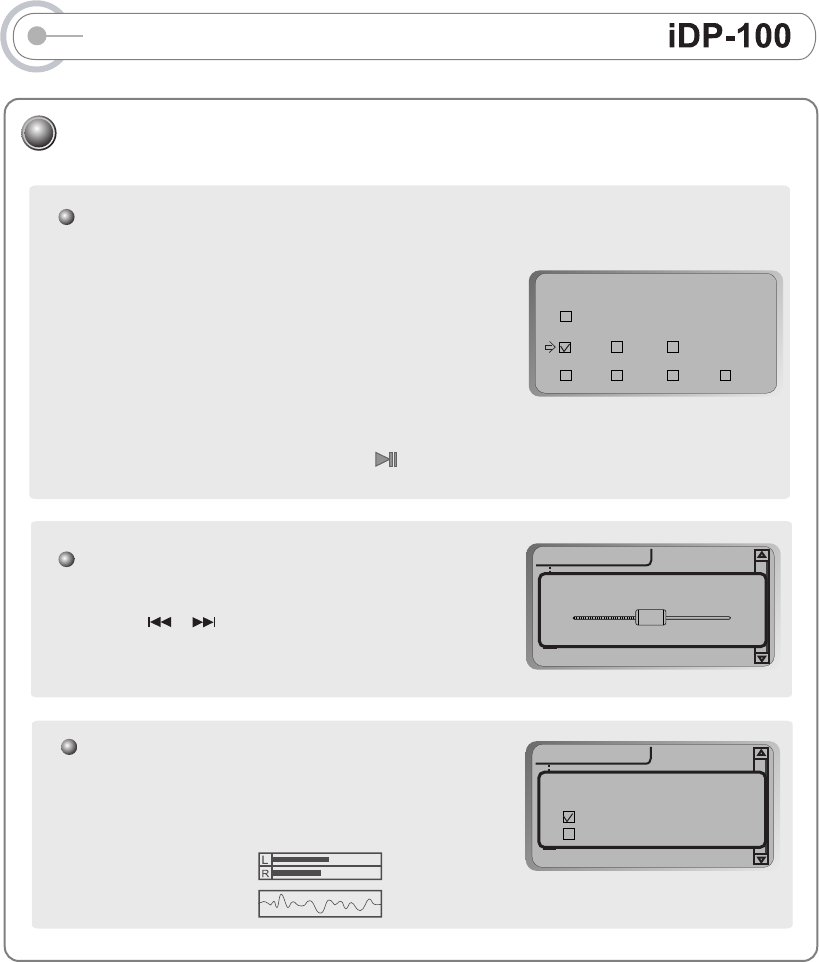 iDP-100

L
R