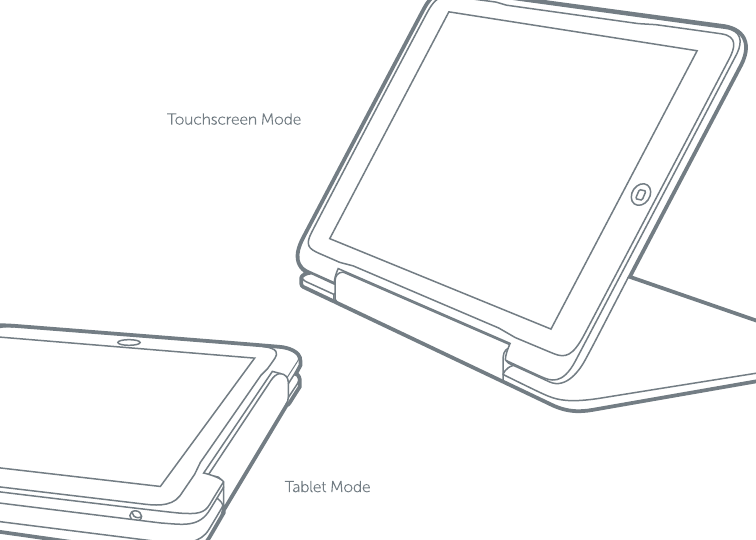 Touchscreen Mode

Tablet Mode