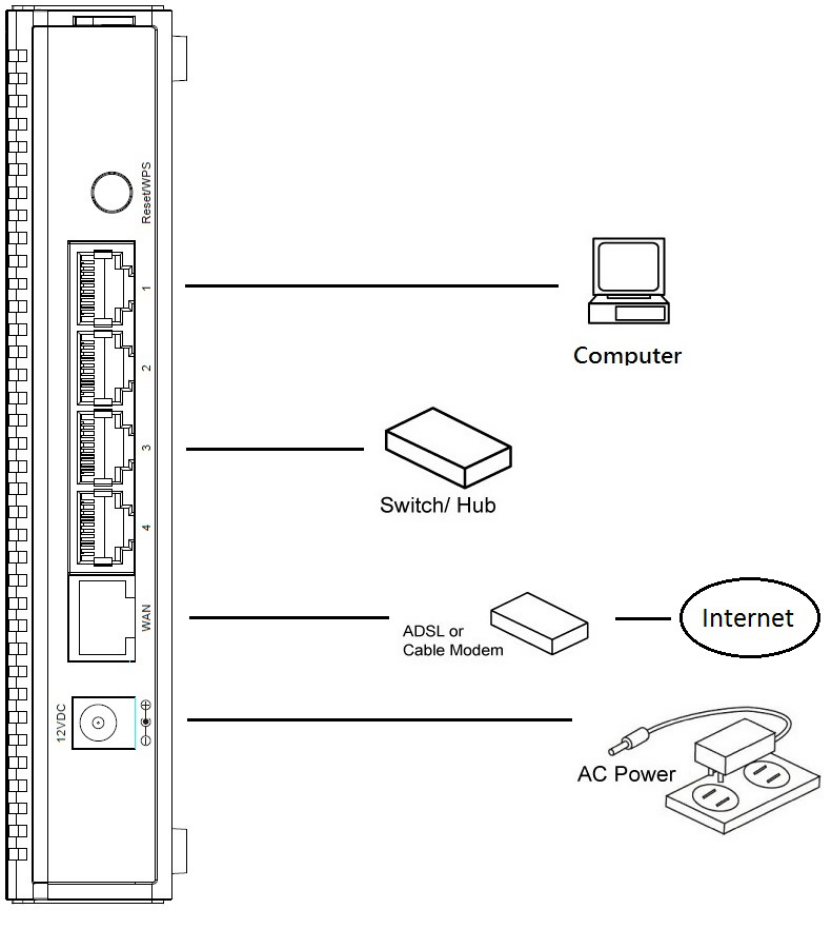 Reset/WPS

1

2

3

4

WAN

12VDC

Computer

Switch/ Hub

ADSL or Cable Modem

Internet

AC Power