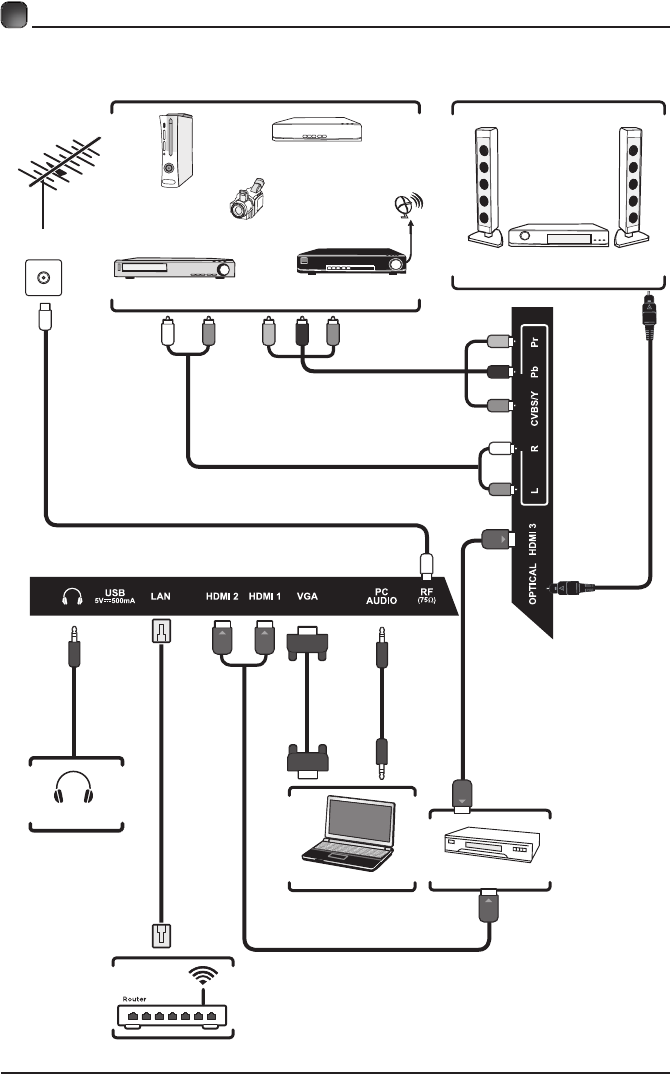 Pr

Pb

CVBS/Y

R

L

HDMI 3

OPTICAL

USB
5V⎓500mA

LAN

HDMI 2

HDMI 1

VGA

PC AUDIO

RF
(75Ω)

Router