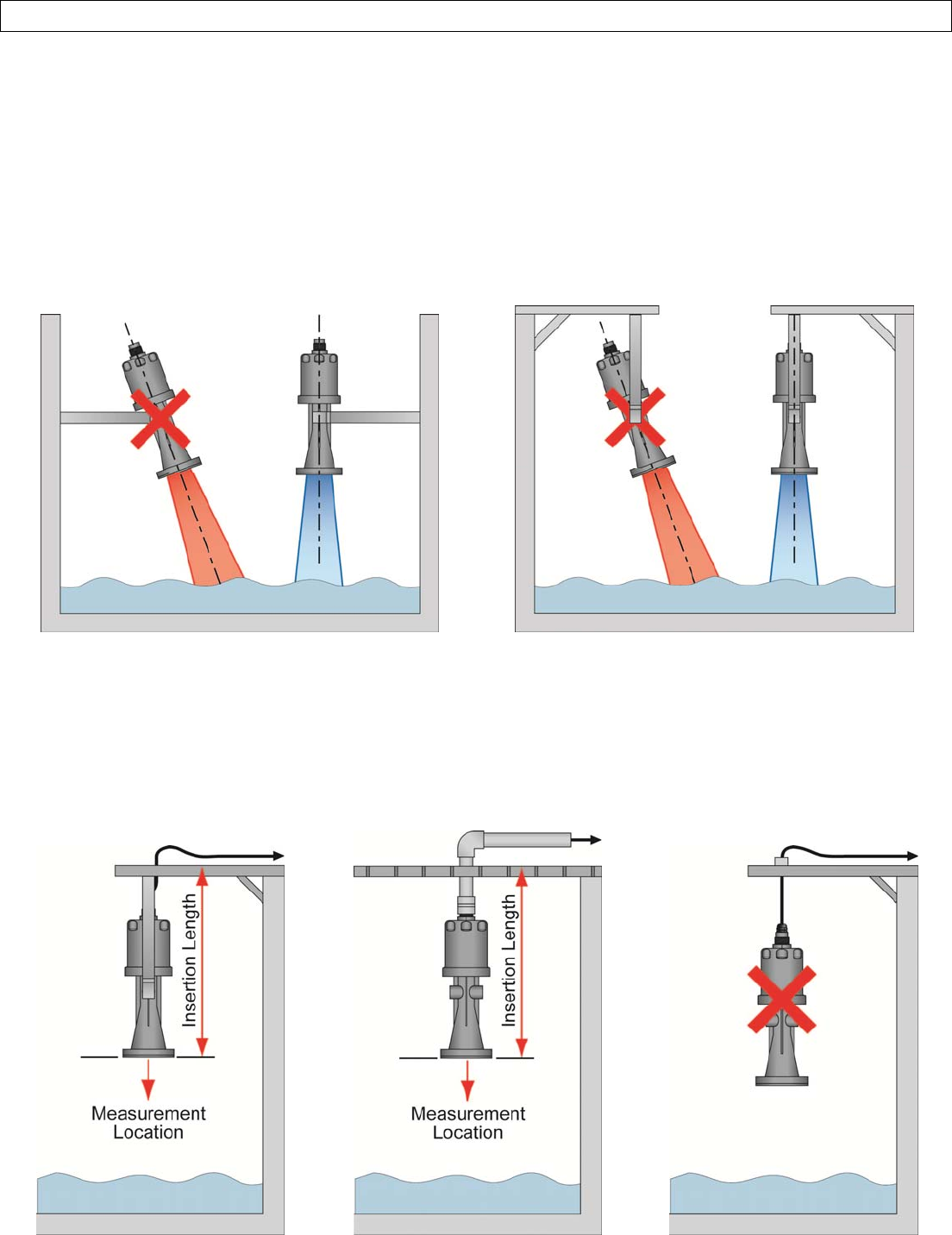 Insertion Length

Measurement Location

Insertion Length

Measurement Location