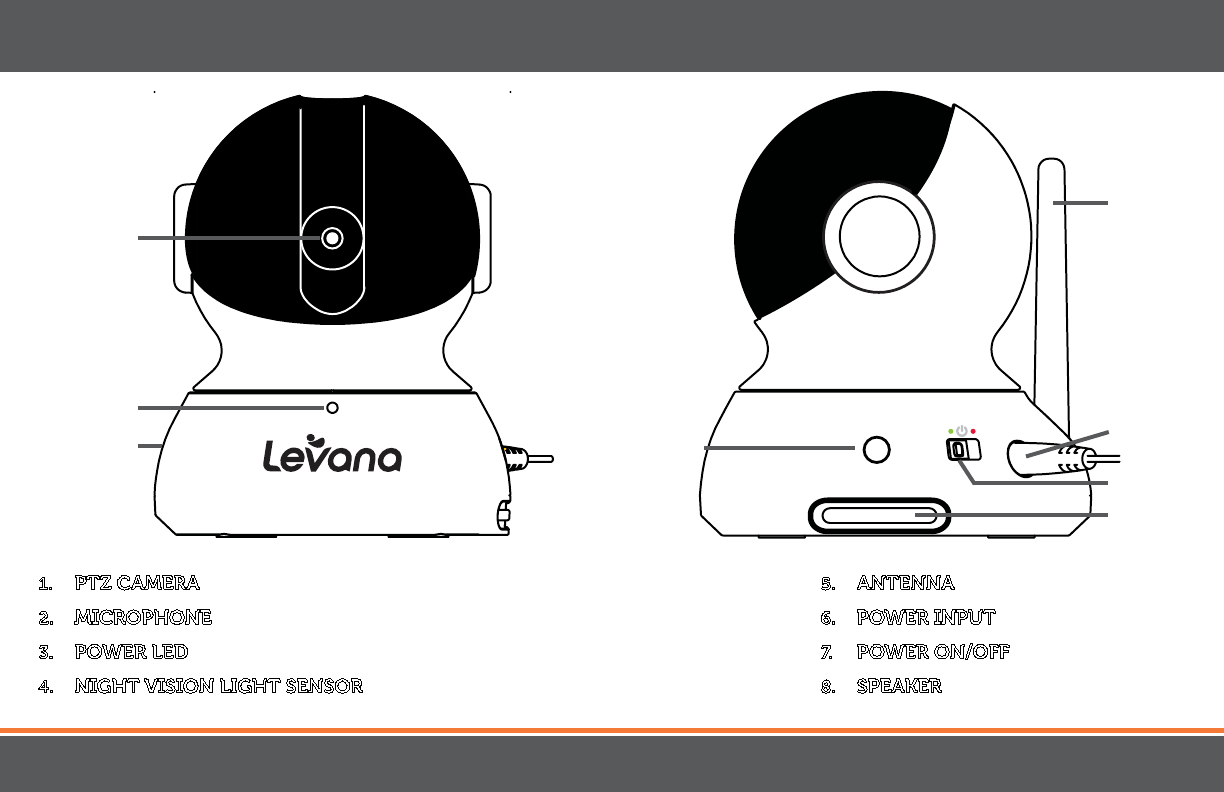 Levana

1. PTZ CAMERA
2. MICROPHONE
3. POWER LED
4. NIGHT VISION LIGHT SENSOR

5. ANTENNA
6. POWER INPUT
7. POWER ON/OFF
8. SPEAKER