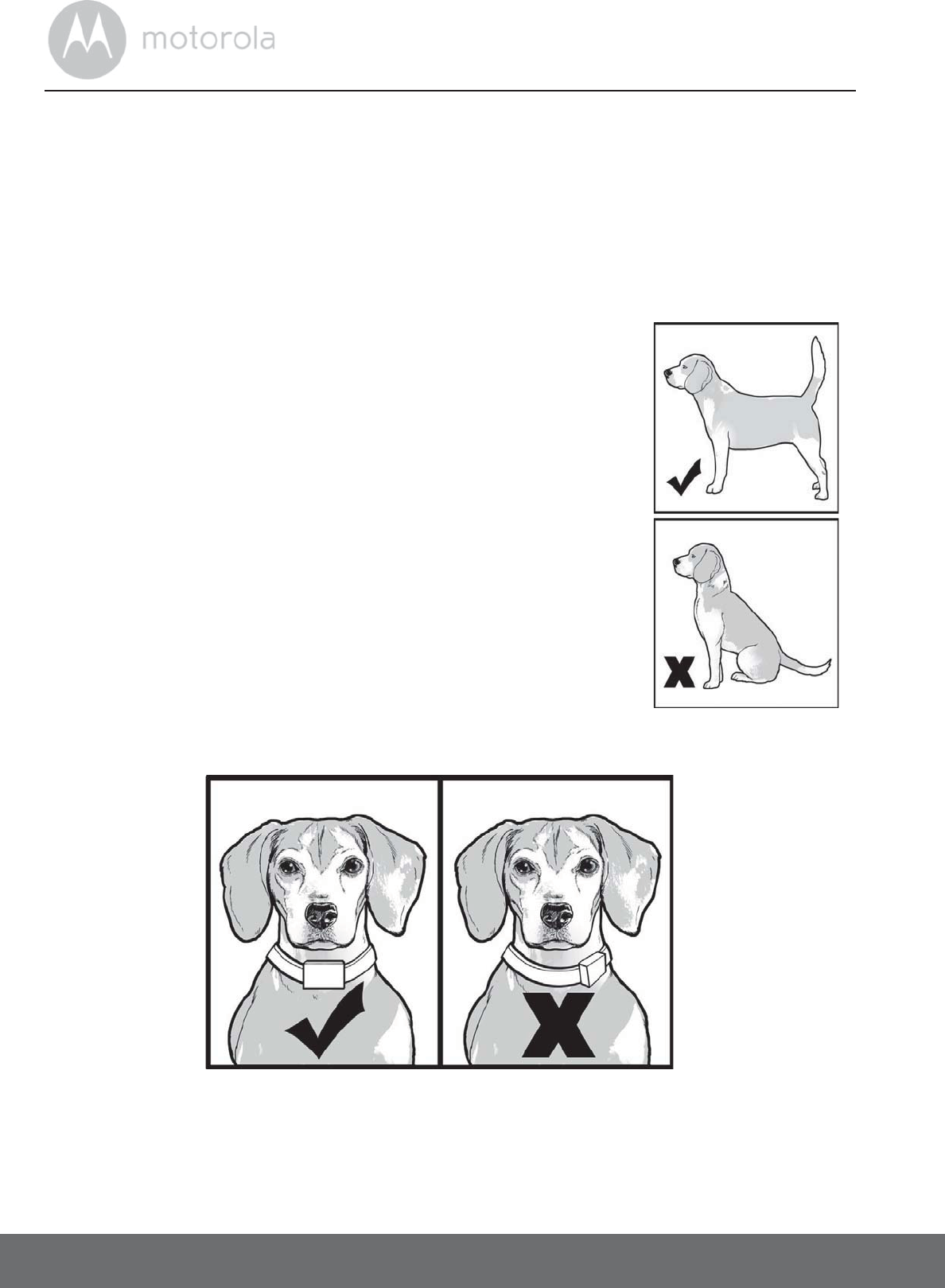 motorola