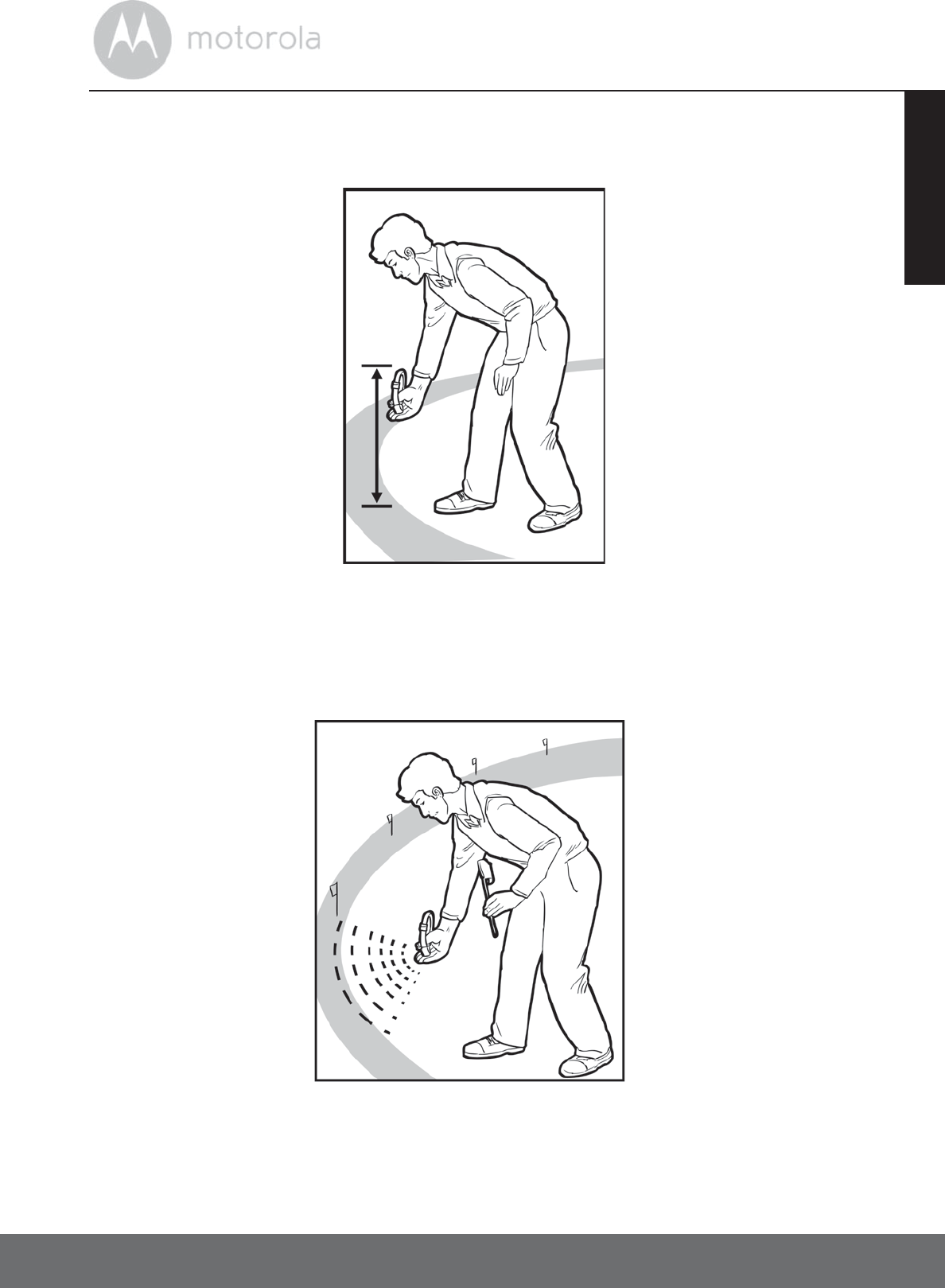 motorola