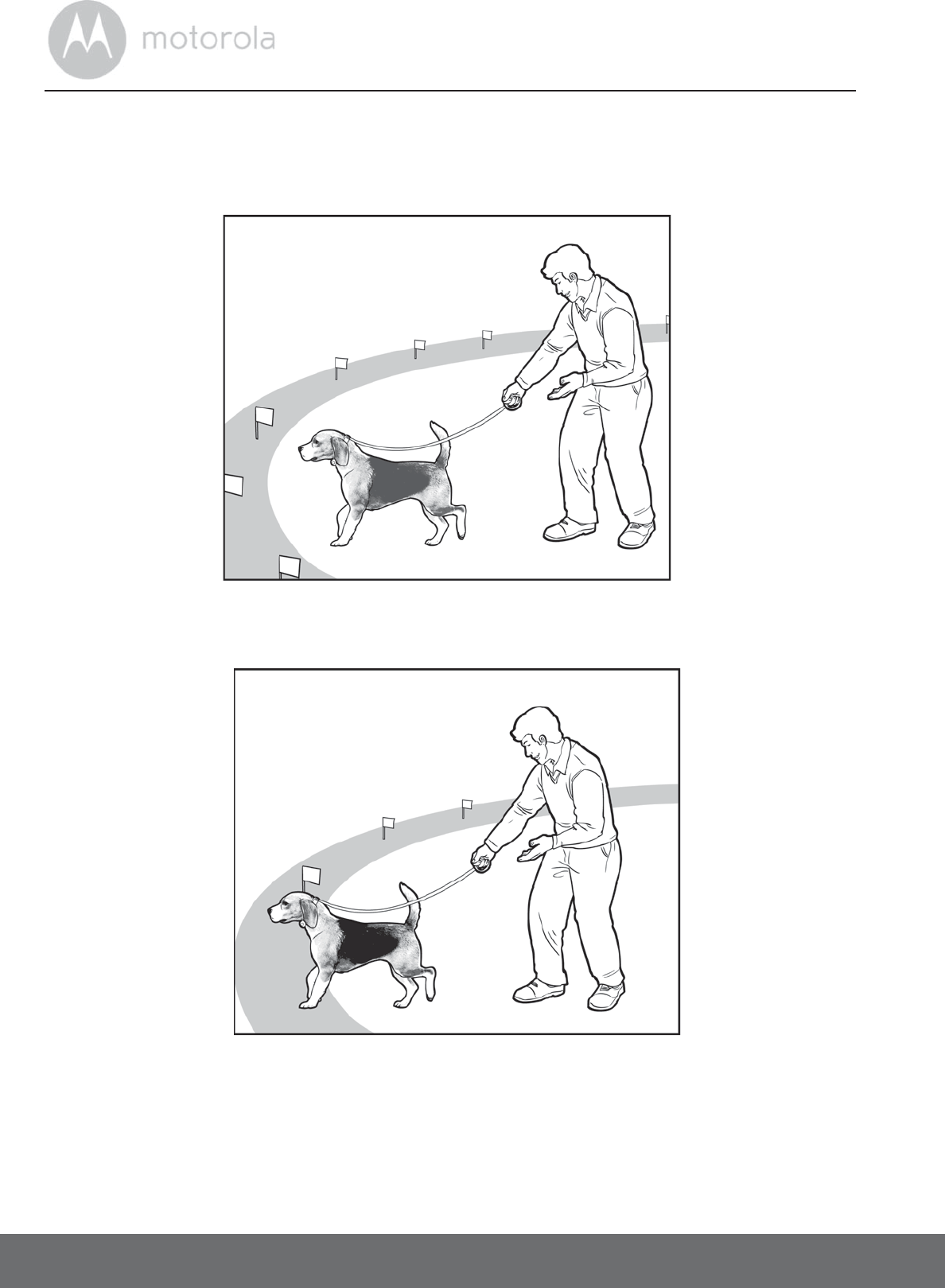 motorola