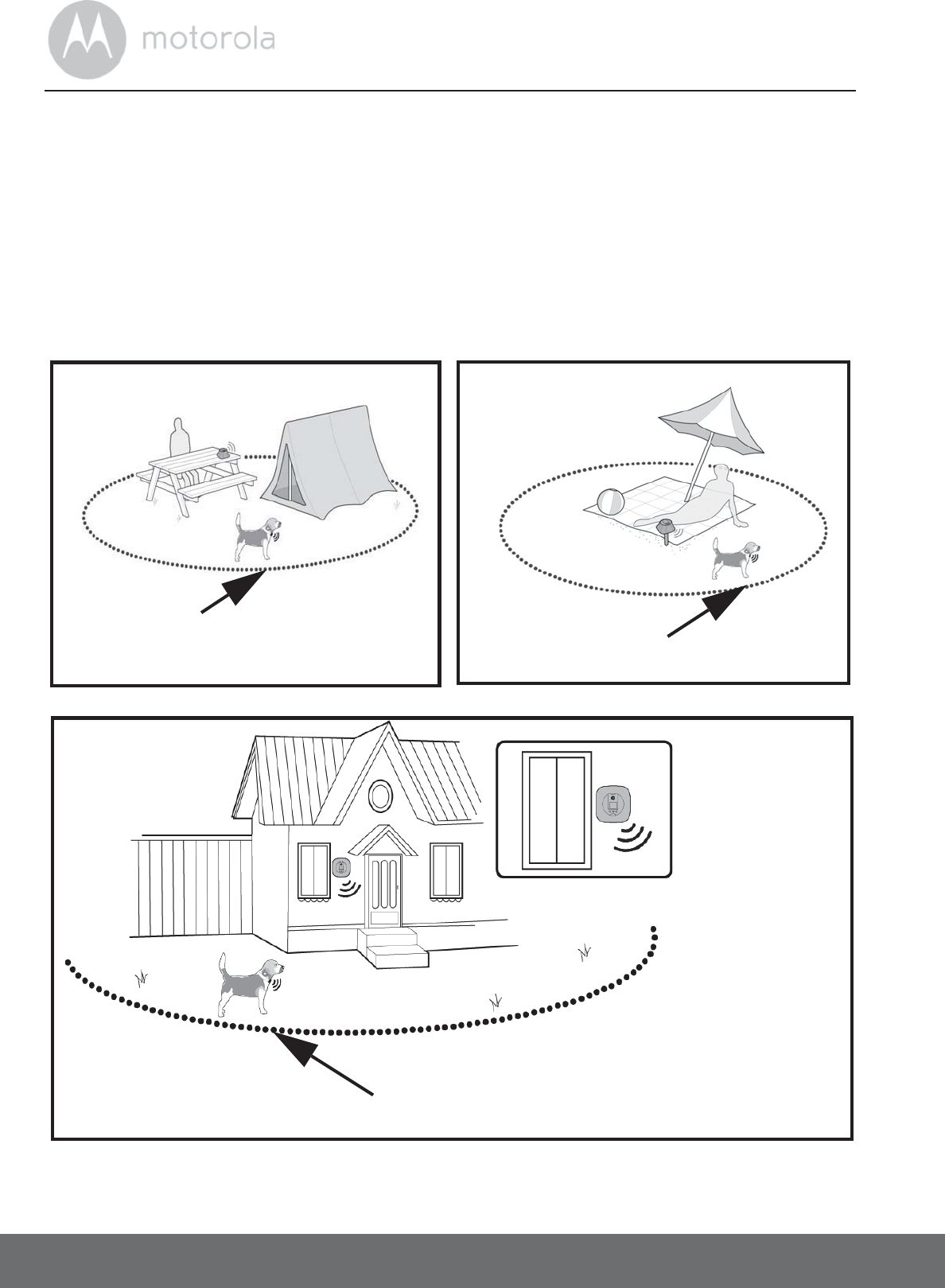 motorola