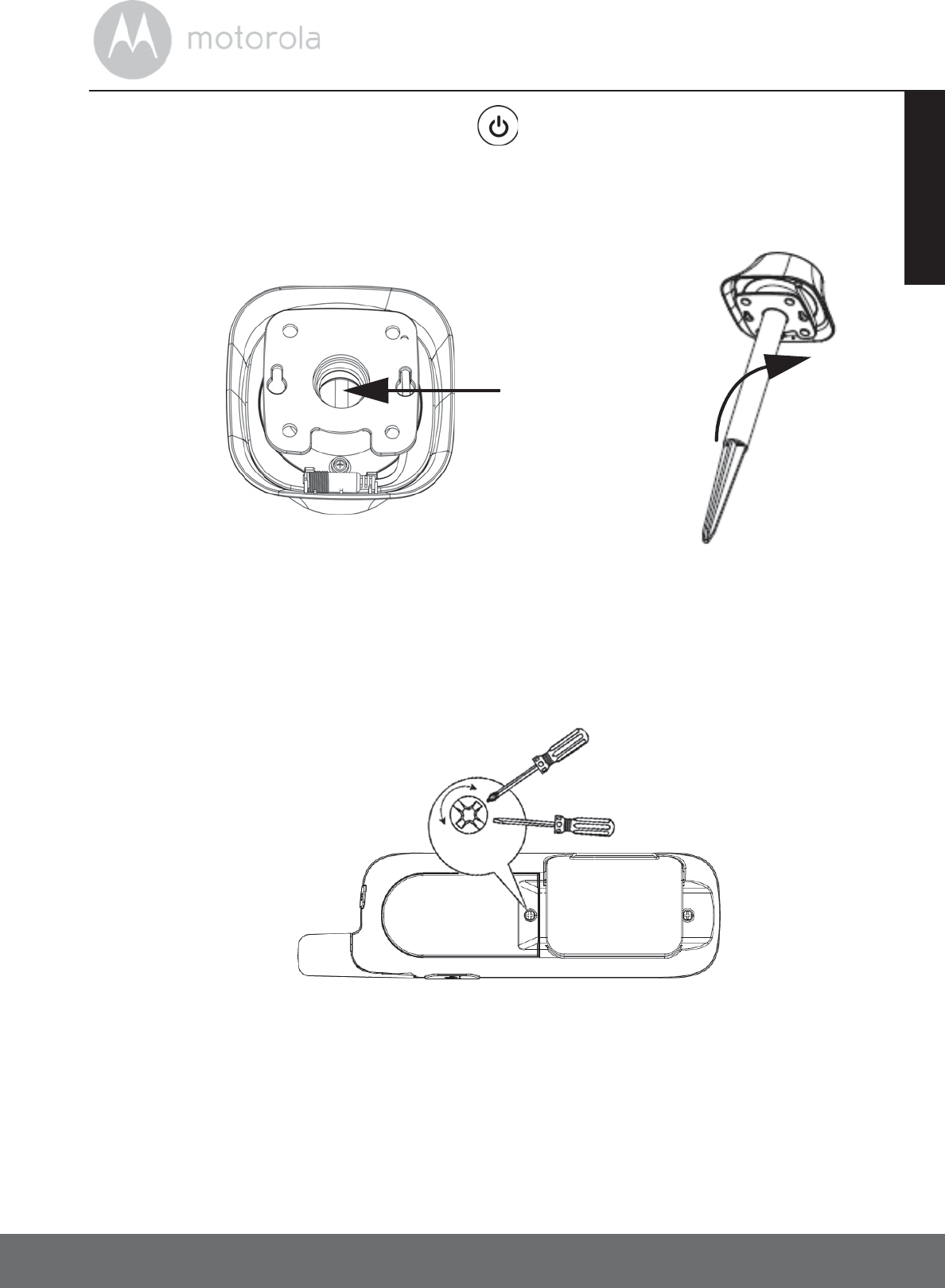 motorola