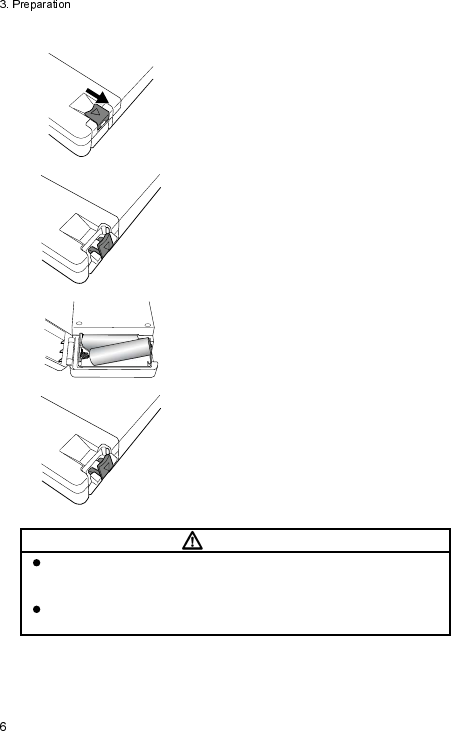 3. Preparation

6