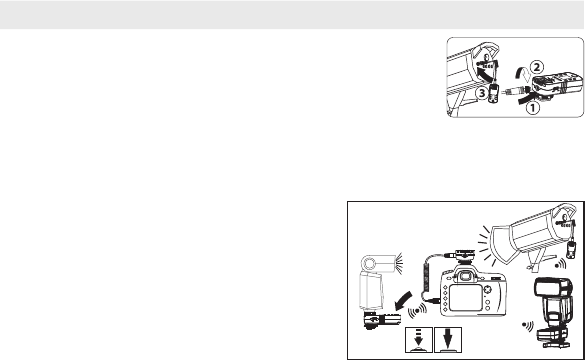 ②
③
①