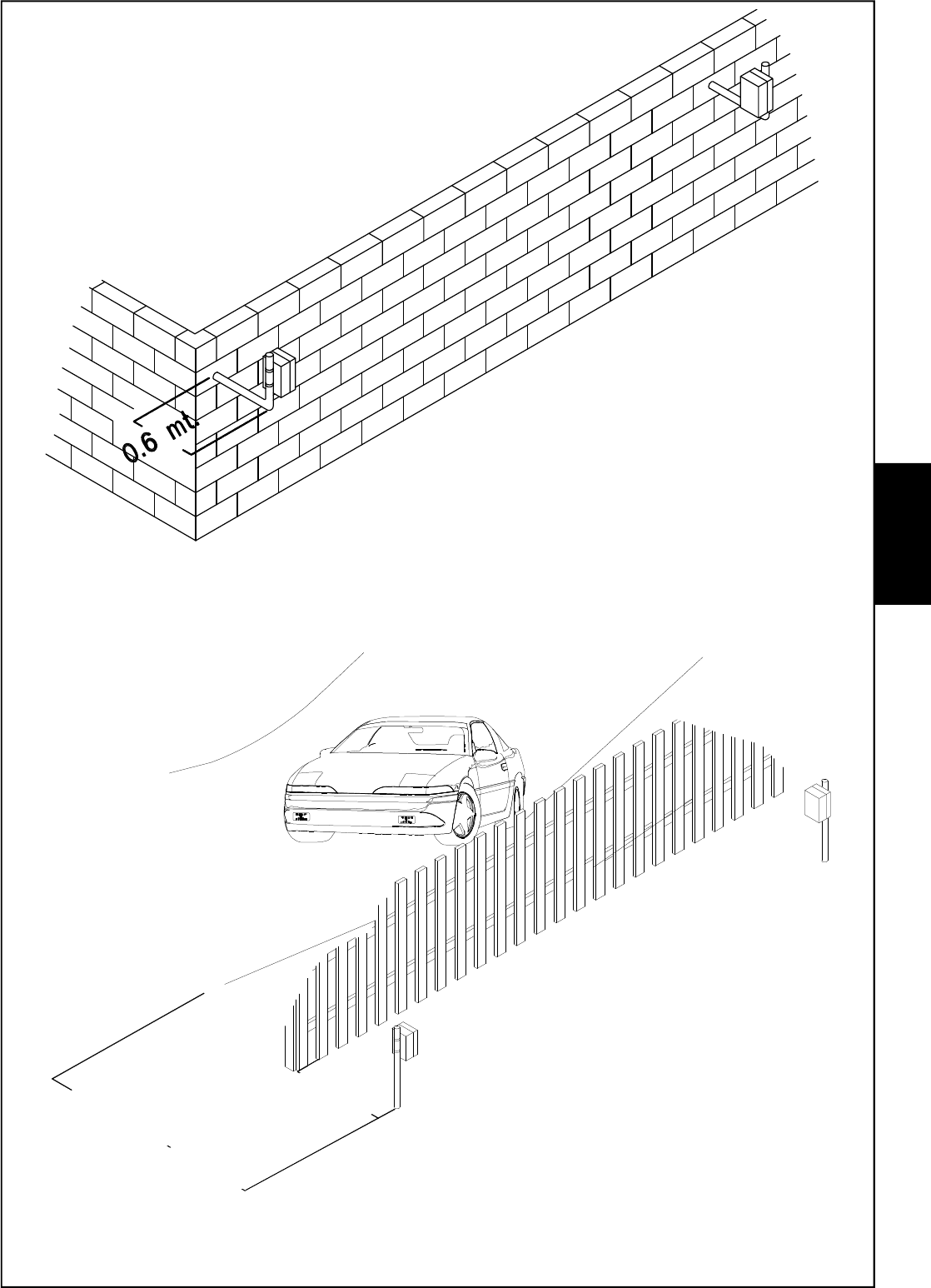 0.6 mt.