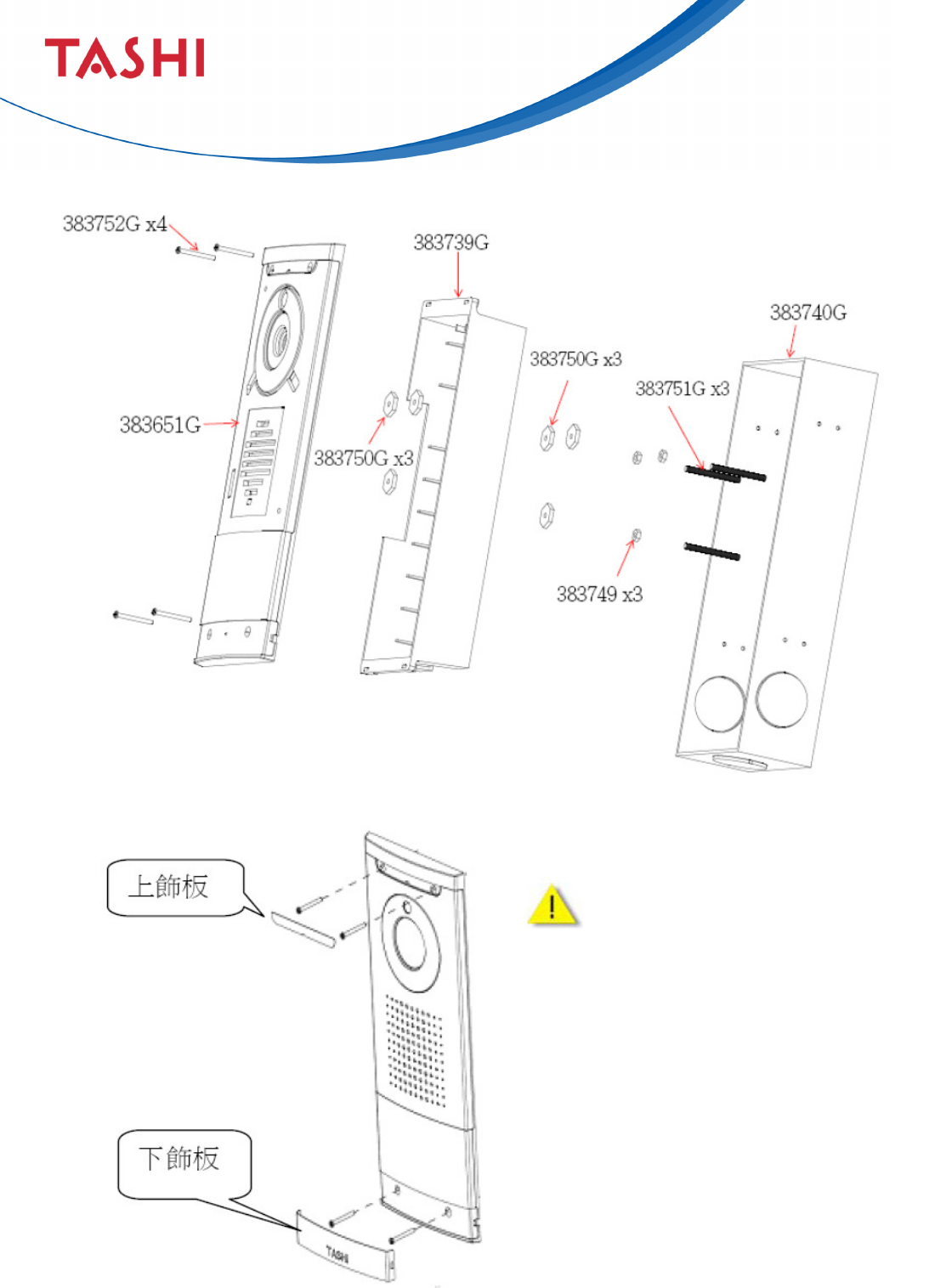 TASHI

383752G x4

383739G

383740G

383750G x3

383751G x3

383651G

383750G x3

383749 x3

上飾板

下飾板

TASHI