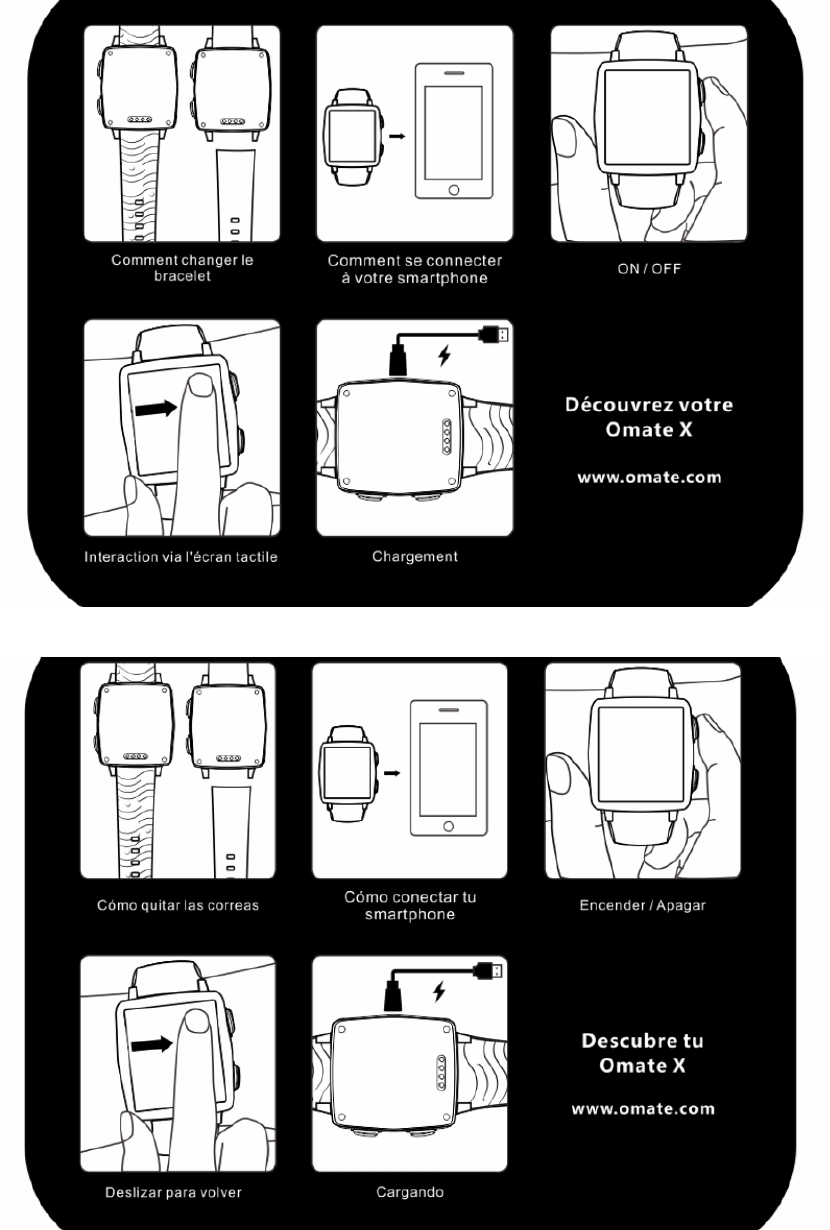 Comment changer le bracelet

Comment se connecter à votre smartphone

ON / OFF

Interaction via l'écran tactile

Chargement

Découvrez votre Omate X

www.omate.com

Cómo quitar las correas

Cómo conectar tu smartphone

Encender / Apagar

Deslizar para volver

Cargando

Descubre tu Omate X

www.omate.com