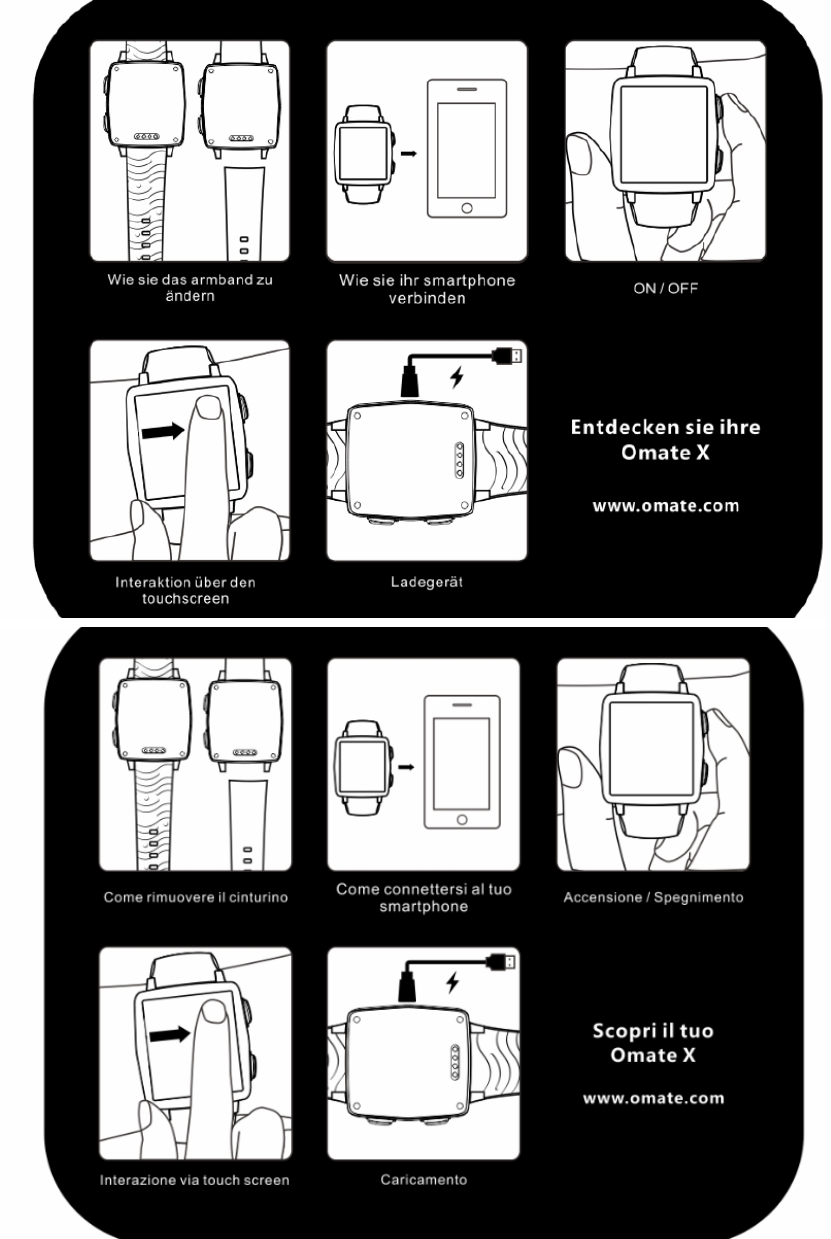 Wie sie das armband zu ändern

Wie sie ihr smartphone verbinden

ON / OFF

Interaktion über den touchscreen

Ladegerät

Entdecken sie ihre Omate X

www.omate.com

Come rimuovere il cinturino

Come connettersi al tuo smartphone

Accensione / Spegnimento

Interazione via touch screen

Caricamento

Scopri il tuo Omate X

www.omate.com