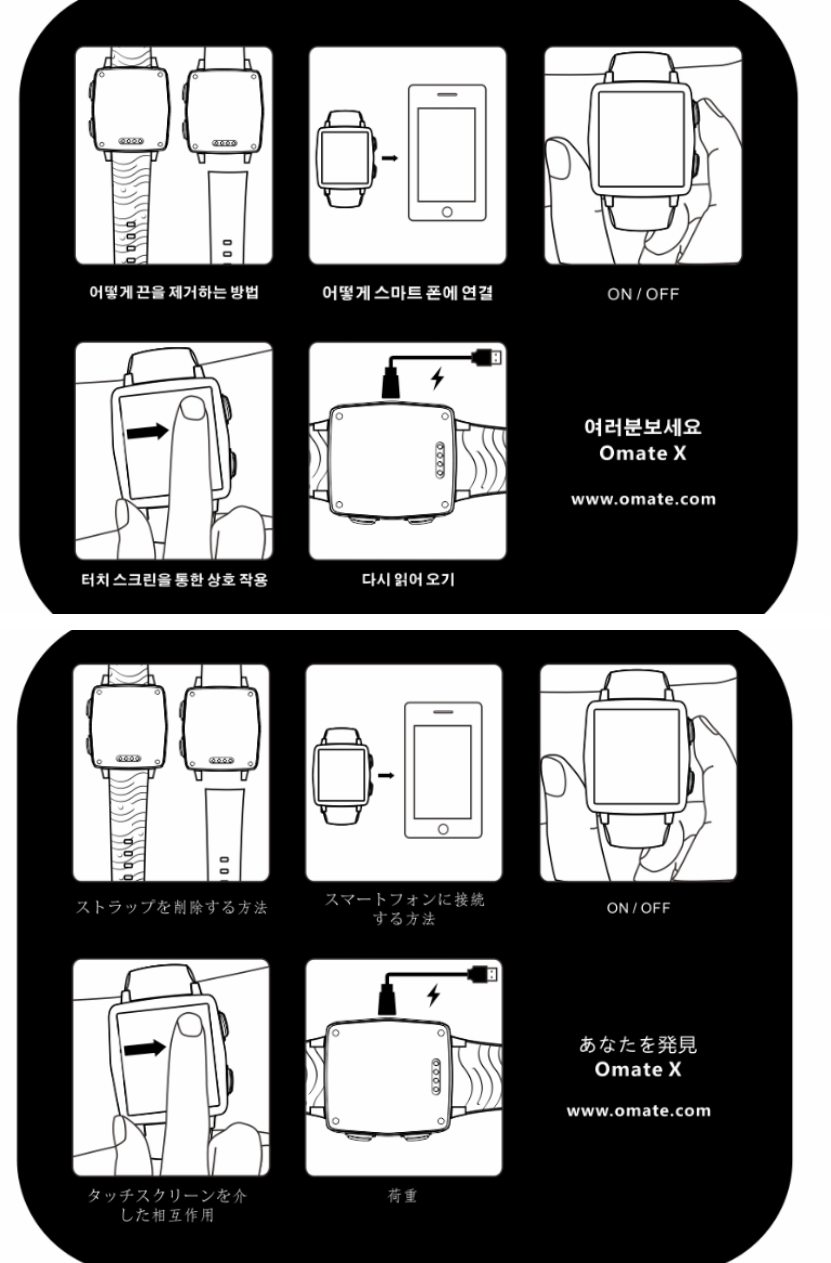 어떻게 끈을 제거하는 방법

어떻게 스마트 폰에 연결

ON / OFF

터치 스크린을 통한 상호 작용

다시 읽어 오기

여러분보세요
Omate X

www.omate.com

ストラップを削除する方法

スマートフォンに接続する方法

ON / OFF

タッチスクリーンを介した相互作用

荷重

あなたを発見
Omate X

www.omate.com