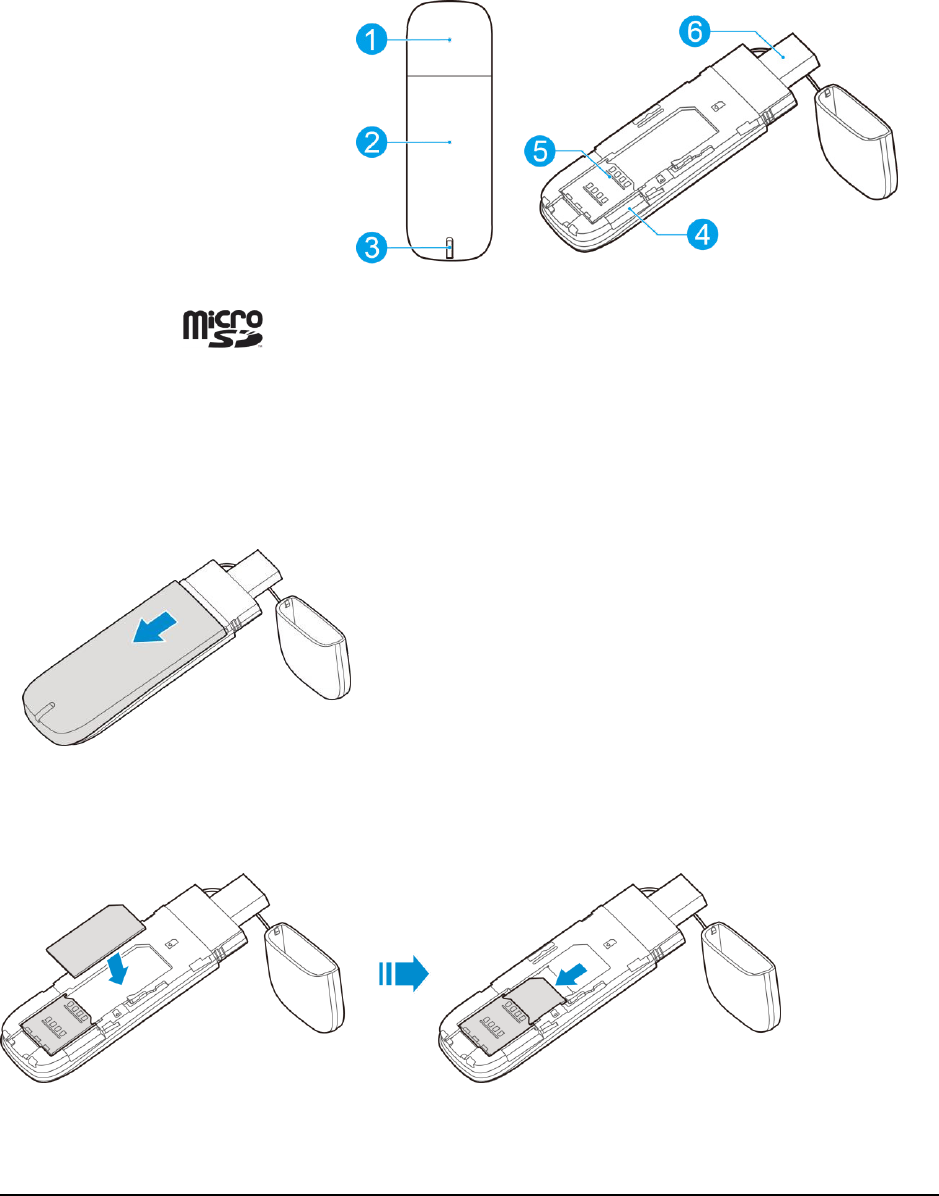 1
2
3
6
5
4

micro SD