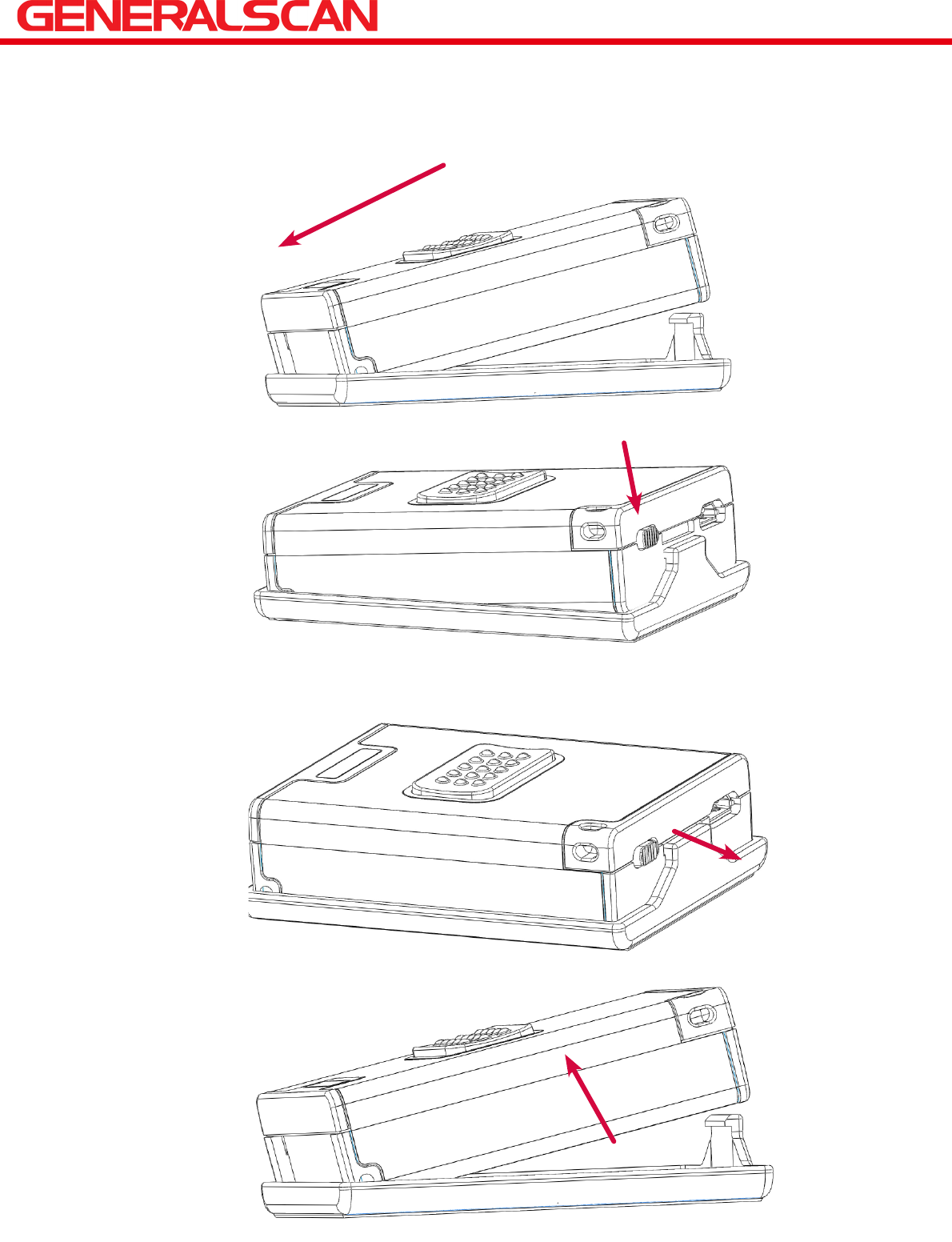 GENERALSCAN