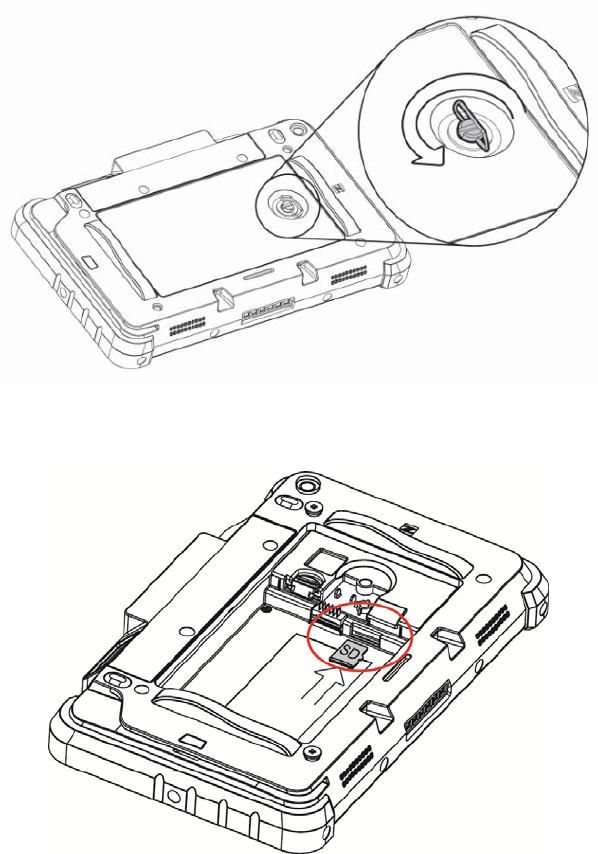 SD