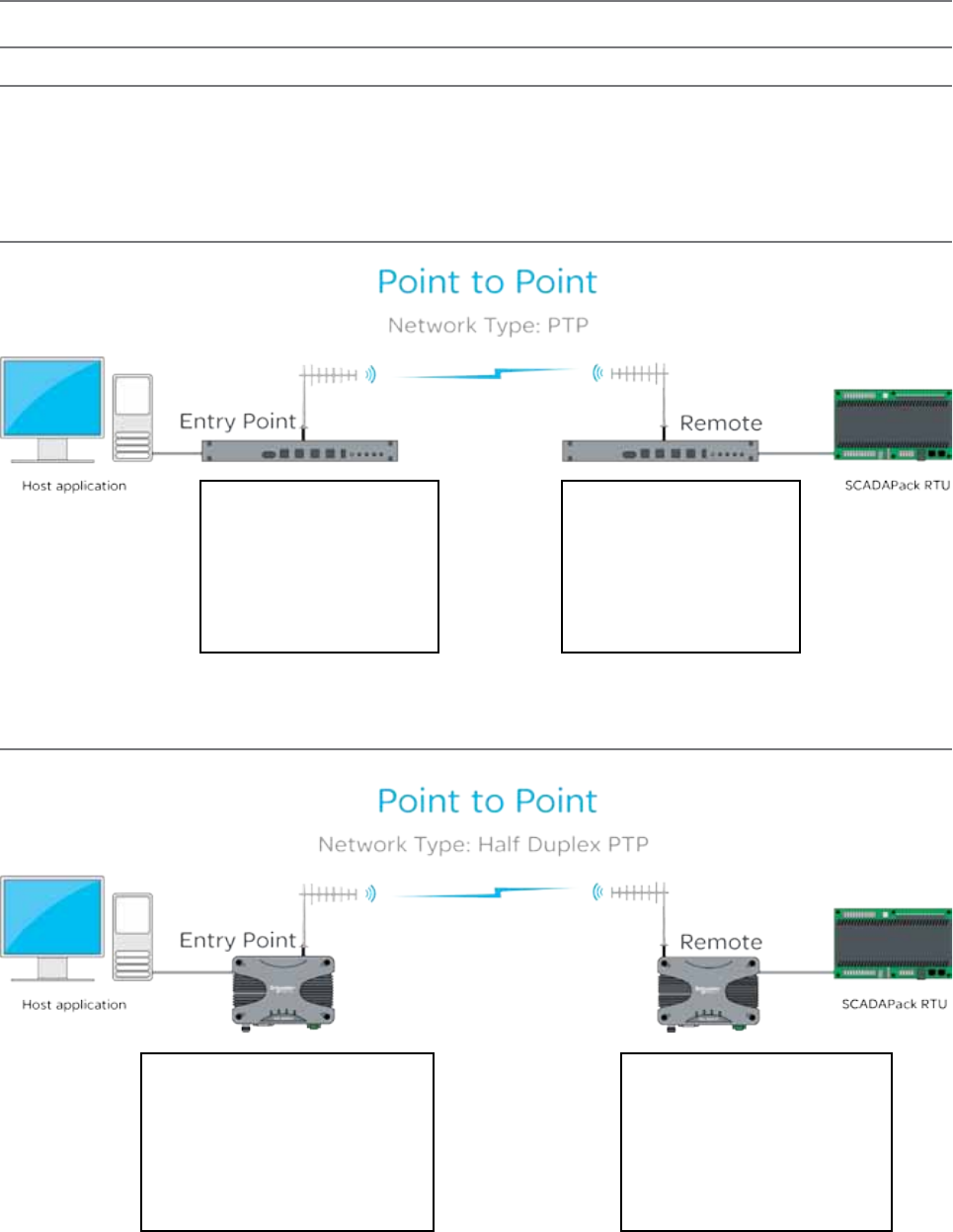 Point to Point

Network Type: PTP

Entry Point

Remote

Host application

SCADAPack RTU

Point to Point

Network Type: Half Duplex PTP

Entry Point

Remote

Host application

SCADAPack RTU