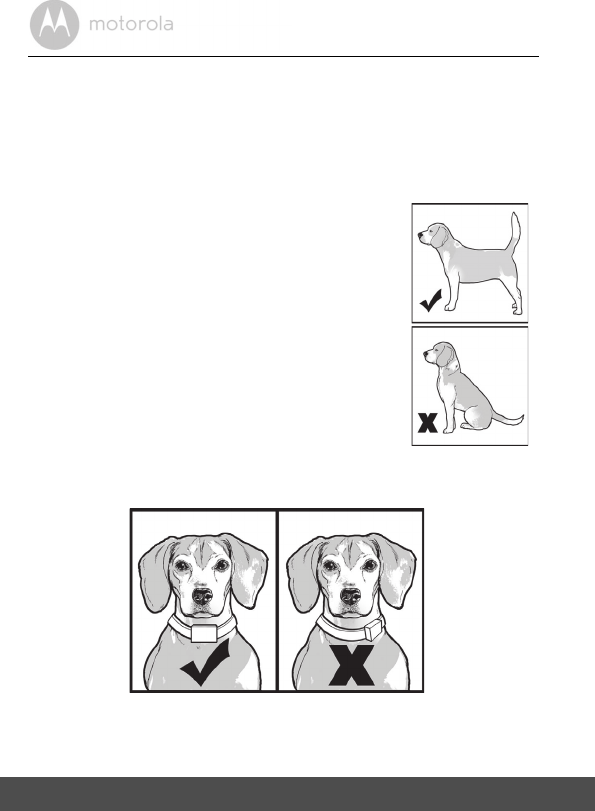 motorola