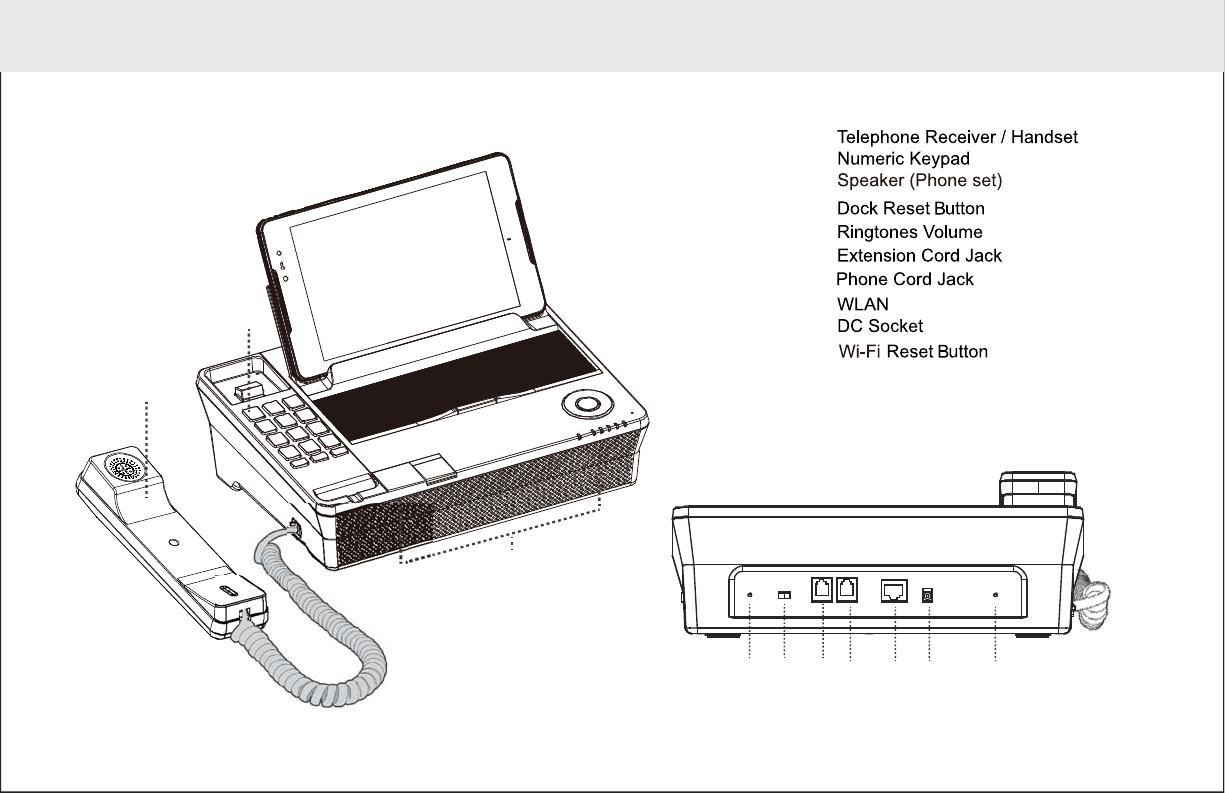 Telephone Receiver / Handset
Numeric Keypad
Speaker (Phone set)
Dock Reset Button
Ringtones Volume
Extension Cord Jack
Phone Cord Jack
WLAN
DC Socket
Wi-Fi Reset Button