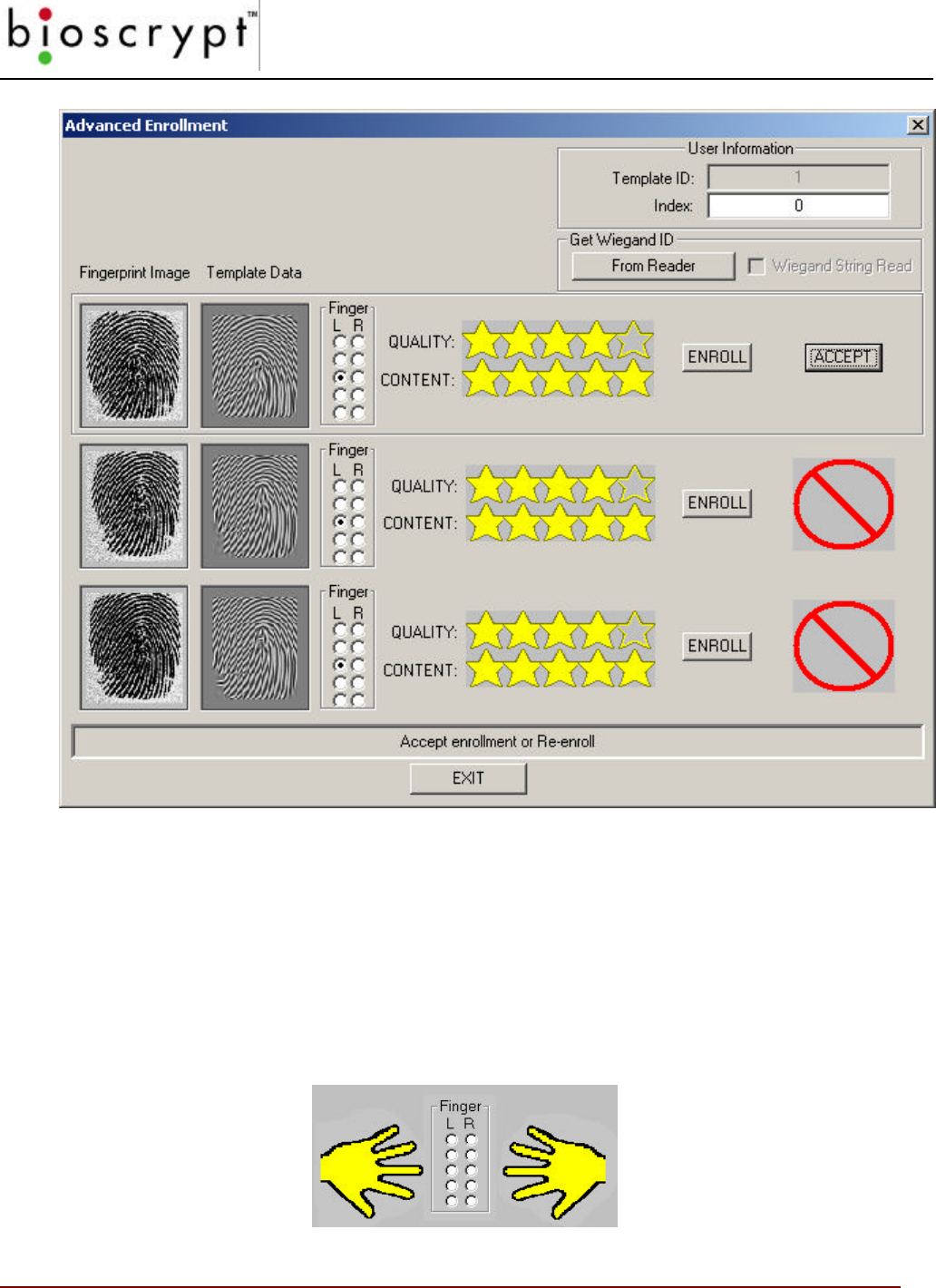 bioscrypt™

Advanced Enrollment

User Information

Template ID: 1

Index: 0

Get Wiegand ID

From Reader

Wiegand String Read

Fingerprint Image Template Data

Finger
L R

QUALITY:

CONTENT:

ENROLL

ACCEPT

Finger
L R

QUALITY:

CONTENT:

ENROLL

Finger
L R

QUALITY:

CONTENT:

ENROLL

Accept enrollment or Re-enroll

EXIT

Finger
L R