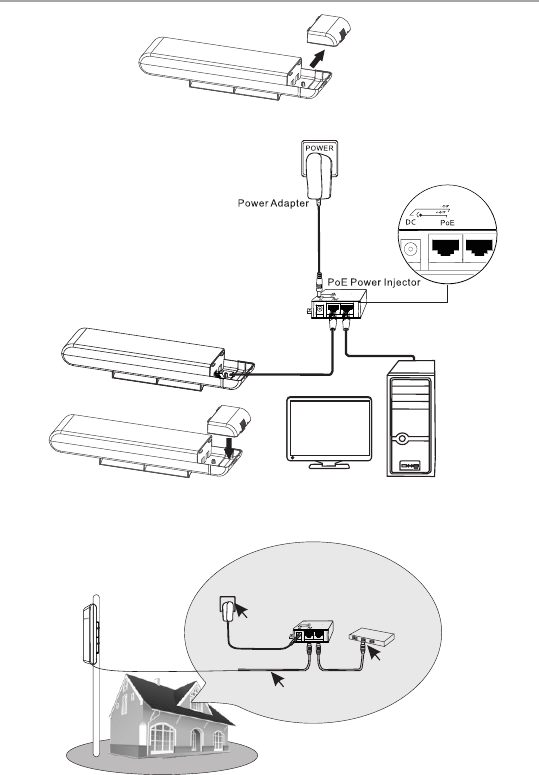 POWER

Power Adapter

DC PoE

PoE Power Injector