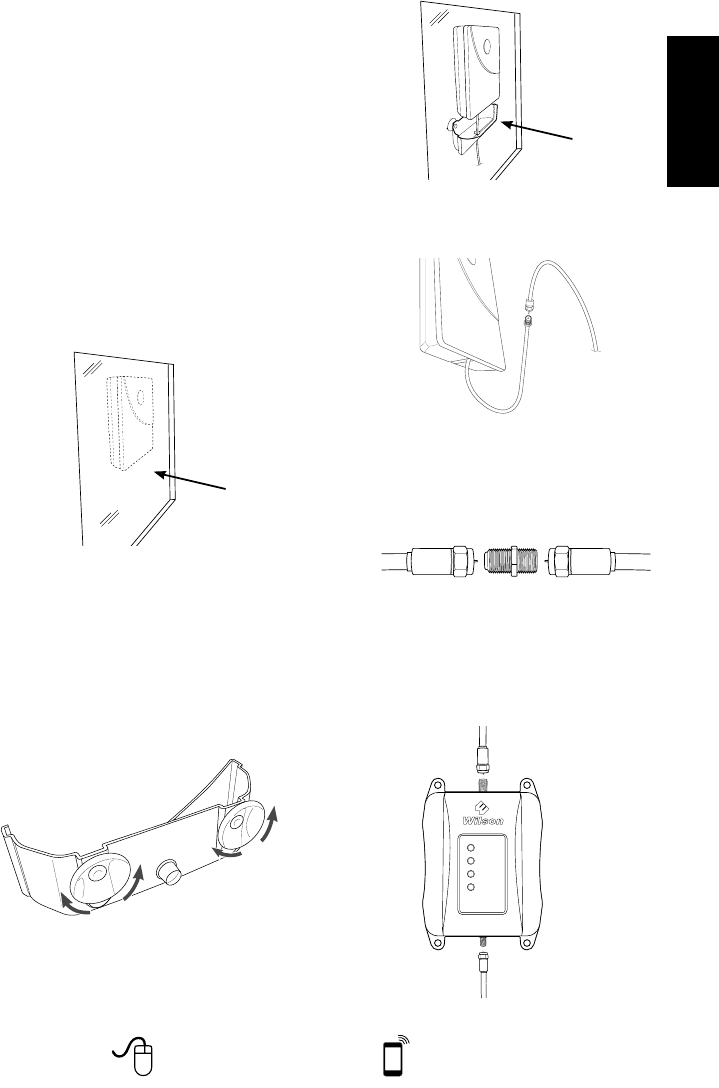 Wilson