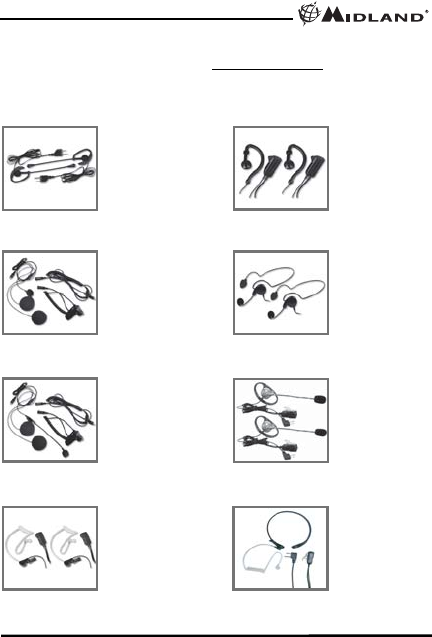 MIDLAND®