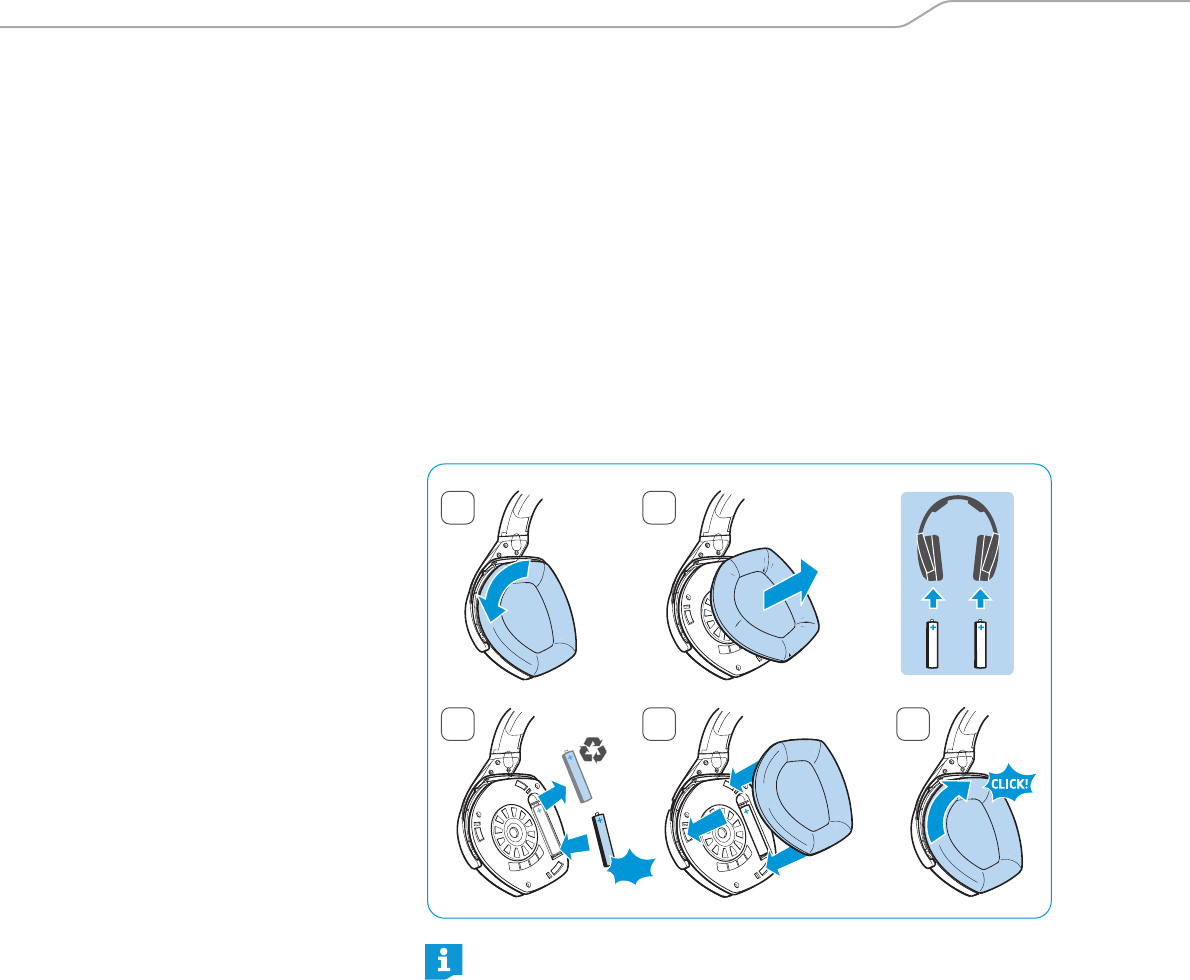 CLICK!