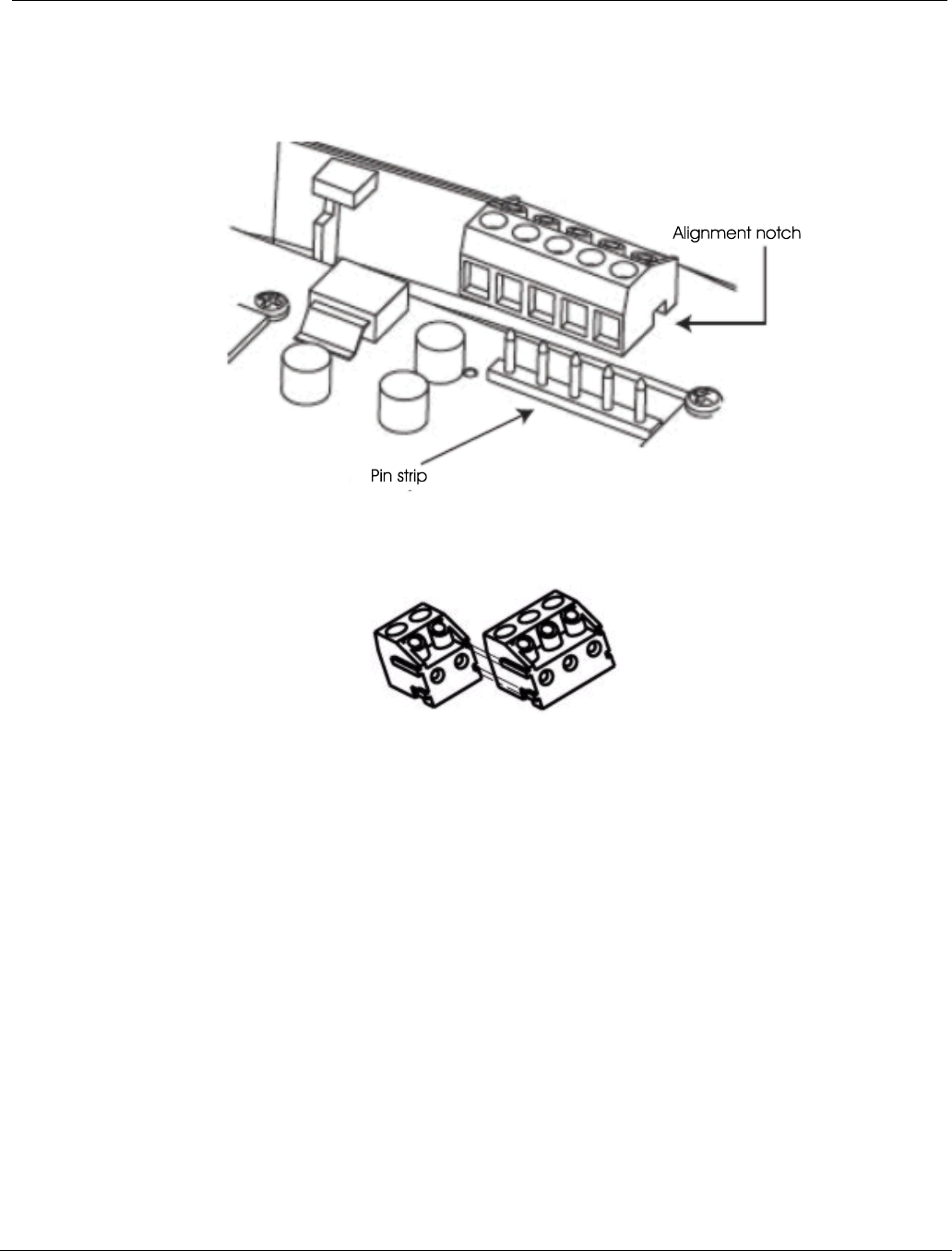 Alignment notch

Pin strip