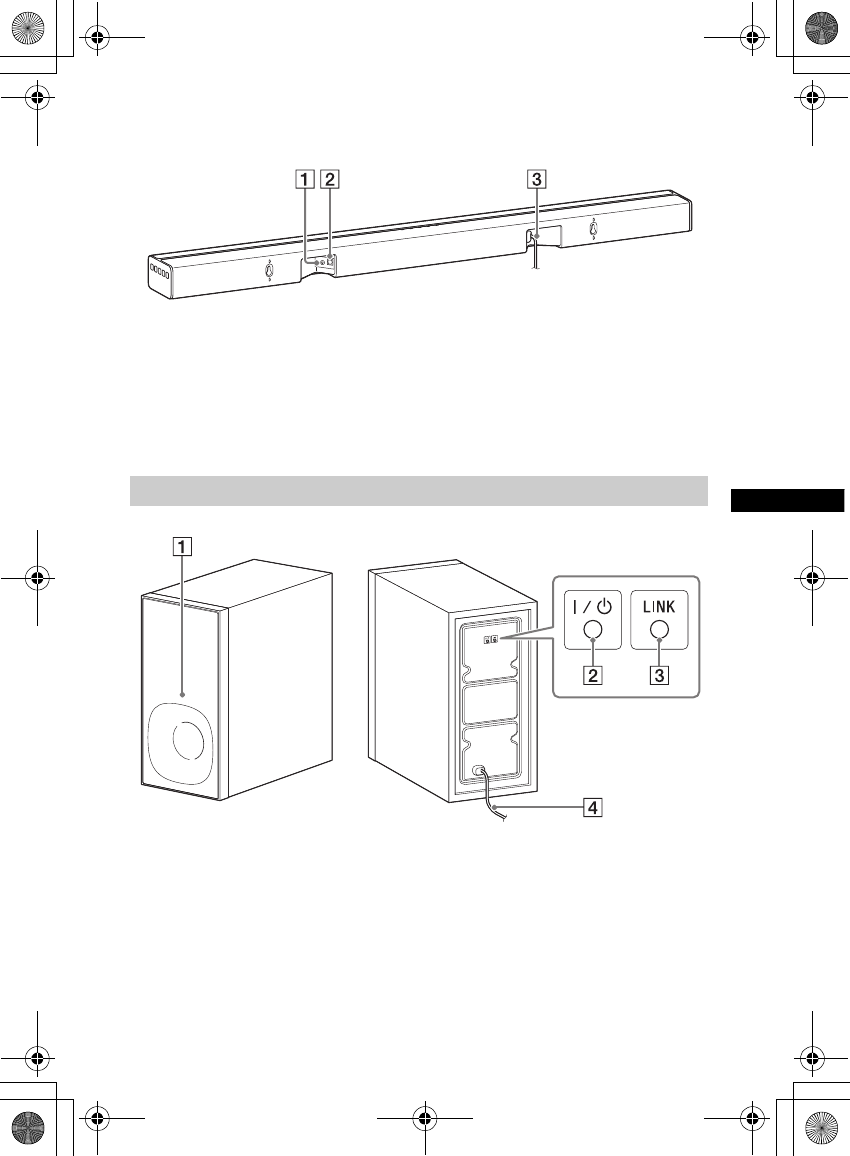 1 2 3

1

I / ⏻

LINK

2 3

4